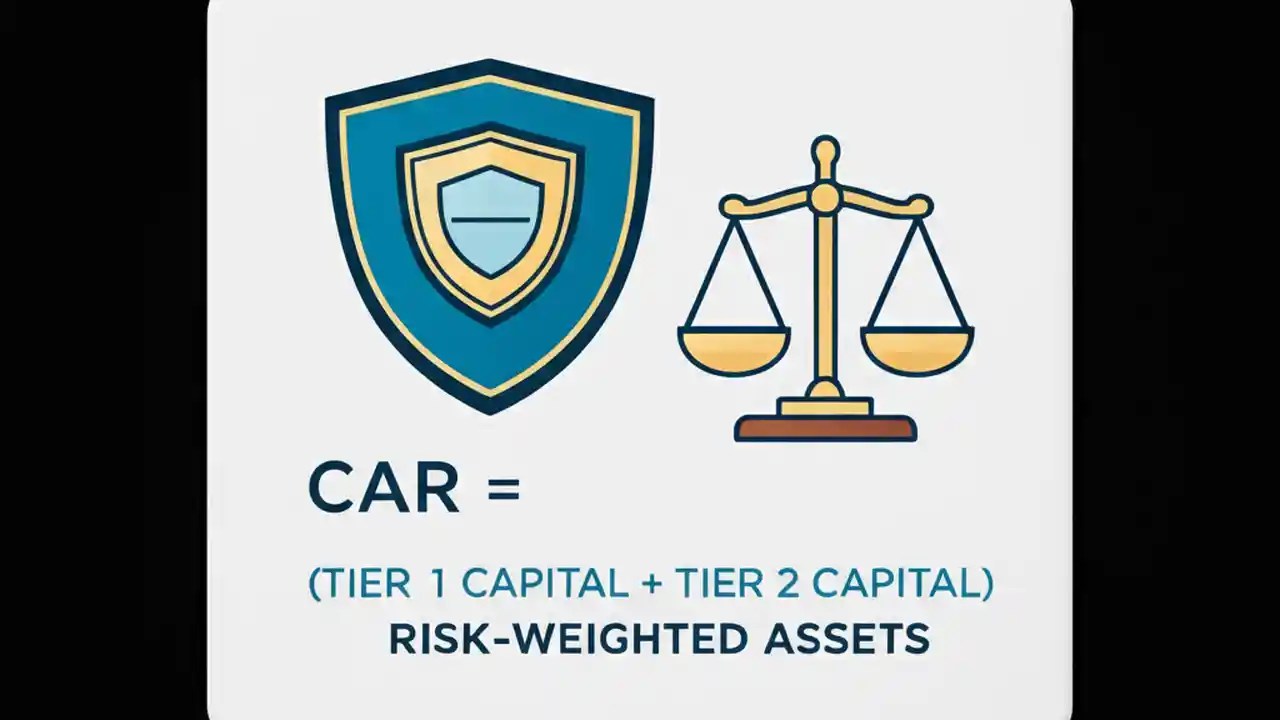 CAR =

(TIER 1 CAPITAL + TIER 2 CAPITAL)
RISK-WEIGHTED ASSETS