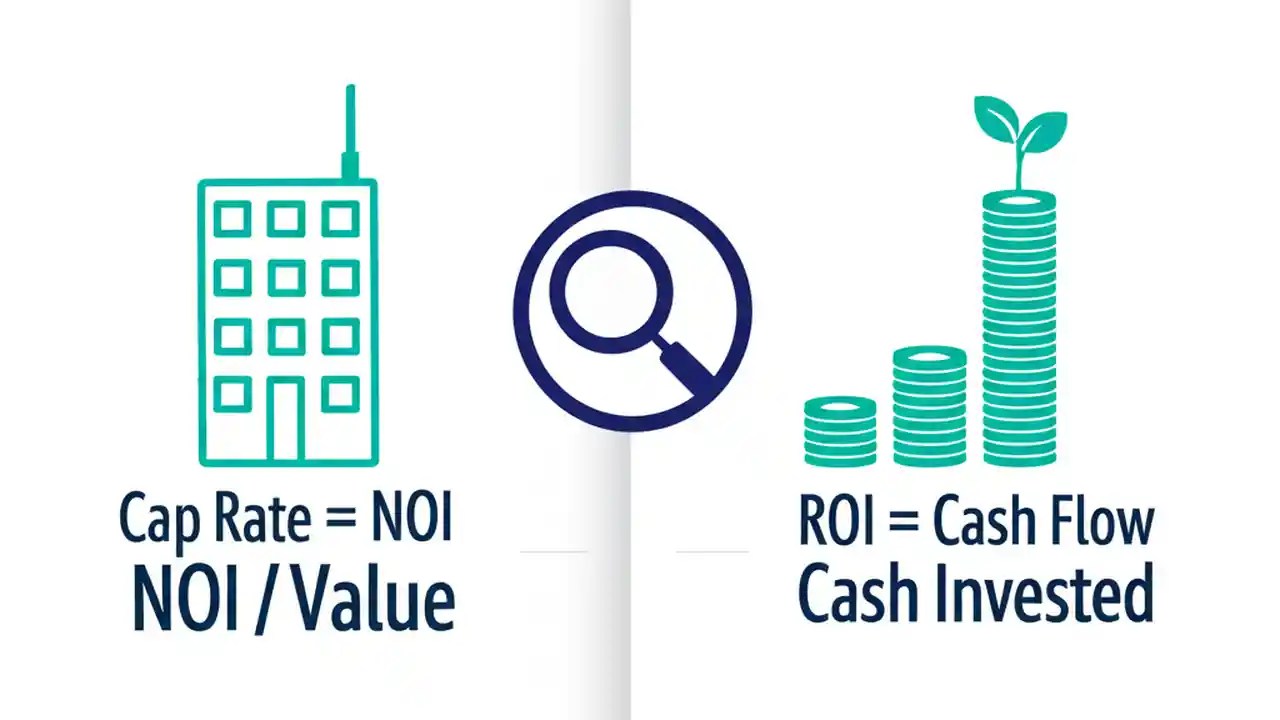 Cap Rate = NOI
NOI / Value

ROI = Cash Flow
Cash Invested