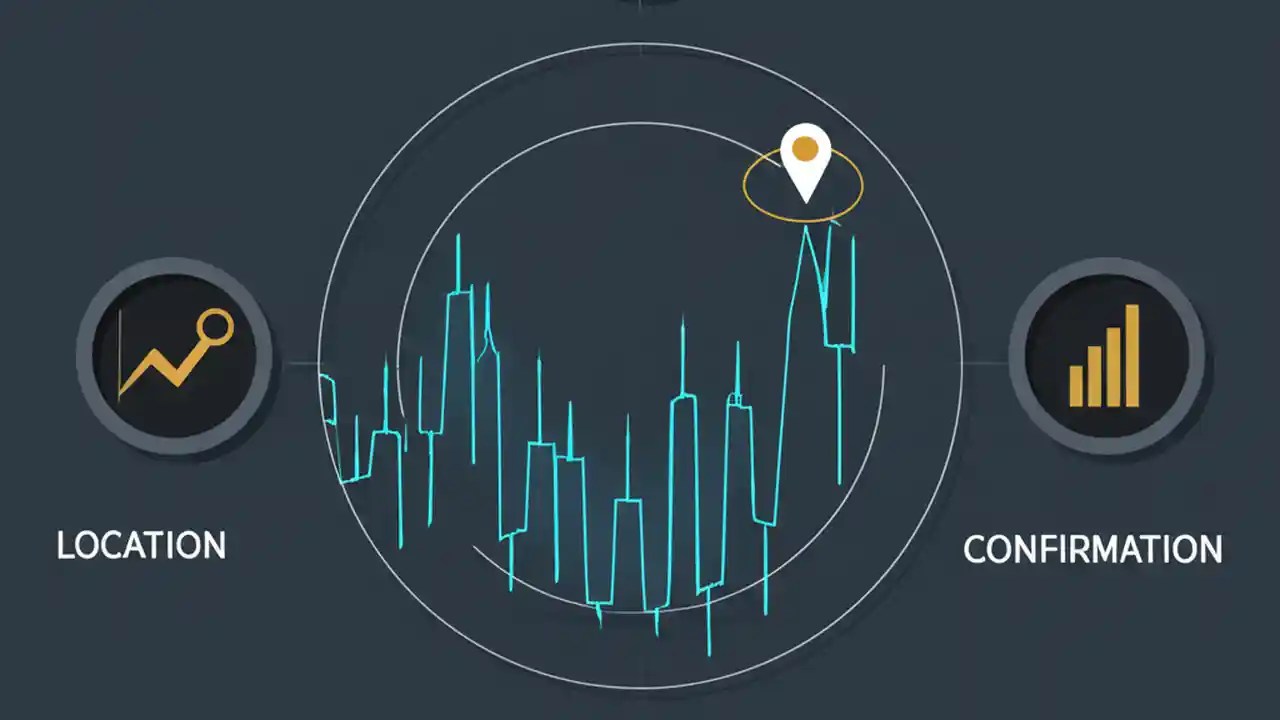 LOCATION

CONFIRMATION