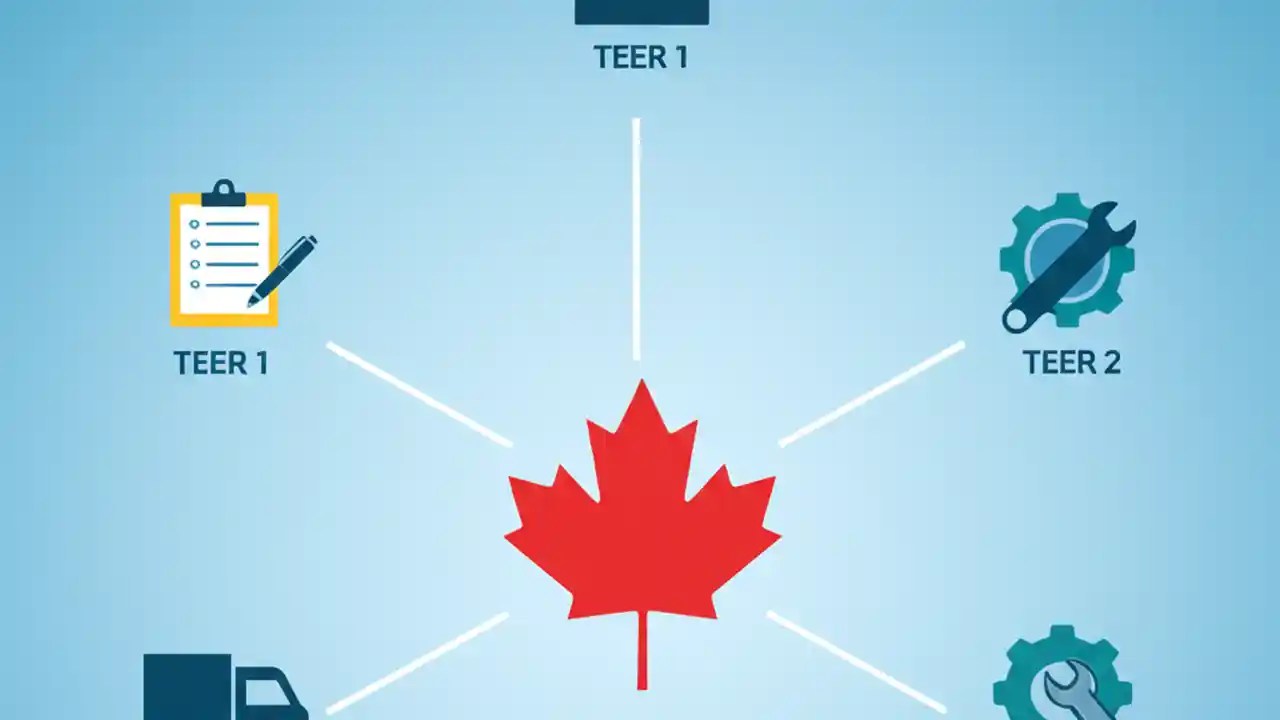 TEER 1

TEER 1

TEER 2