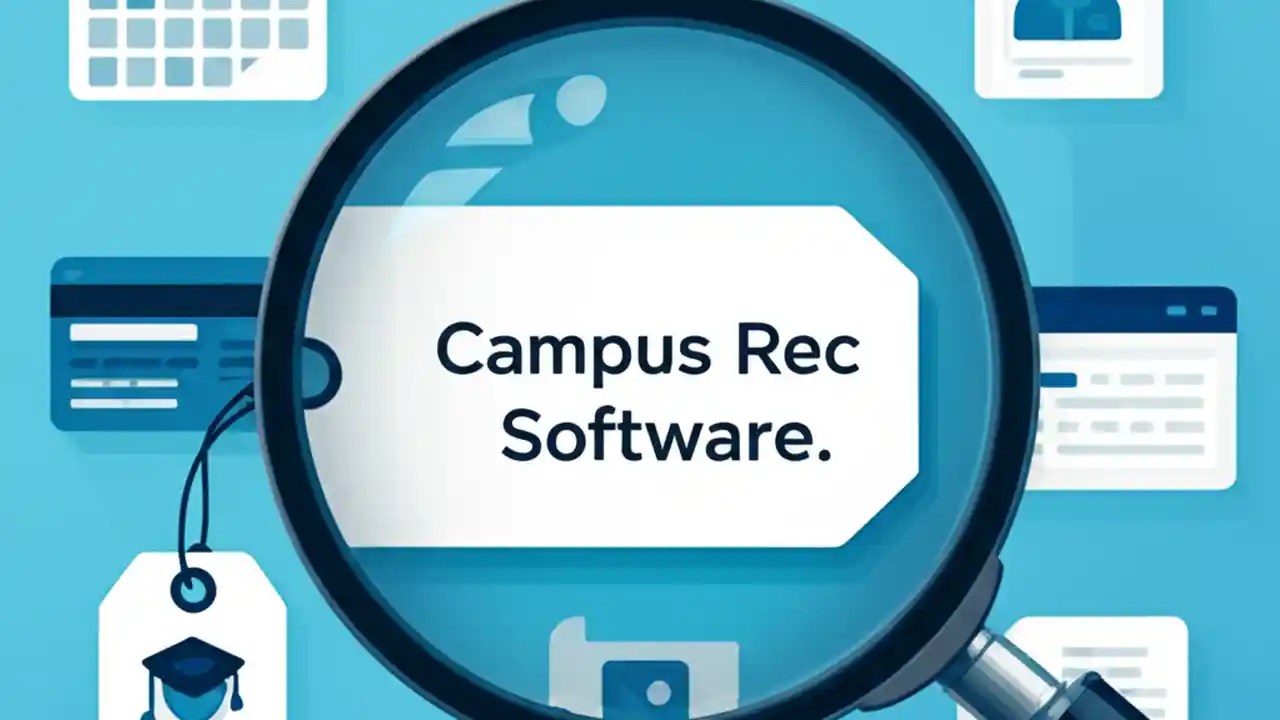 Campus Rec Software.