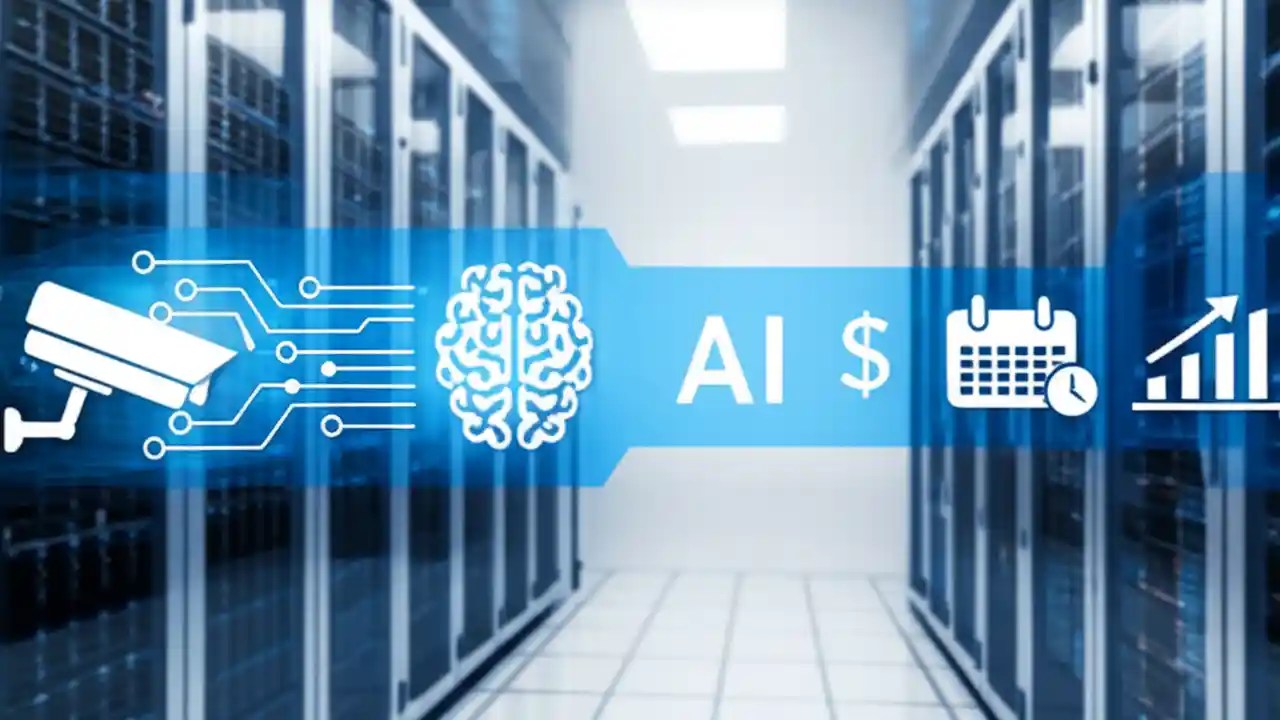 AI $