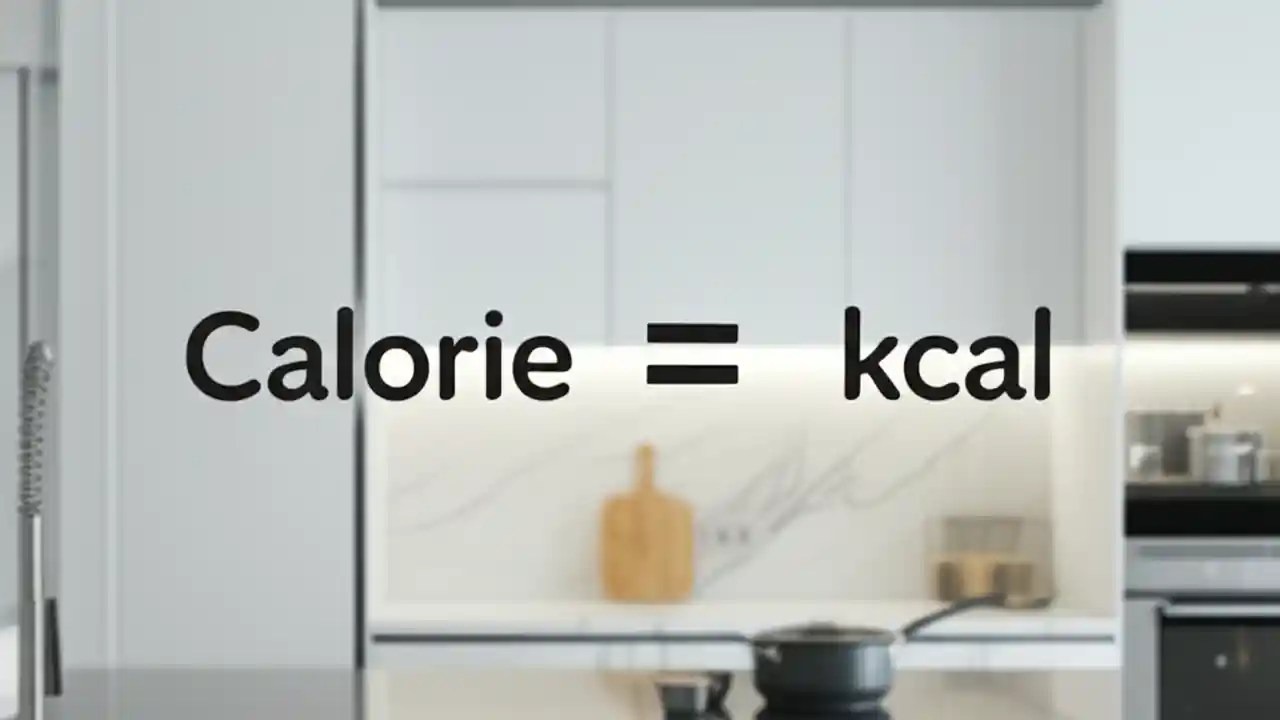 Calorie = kcal