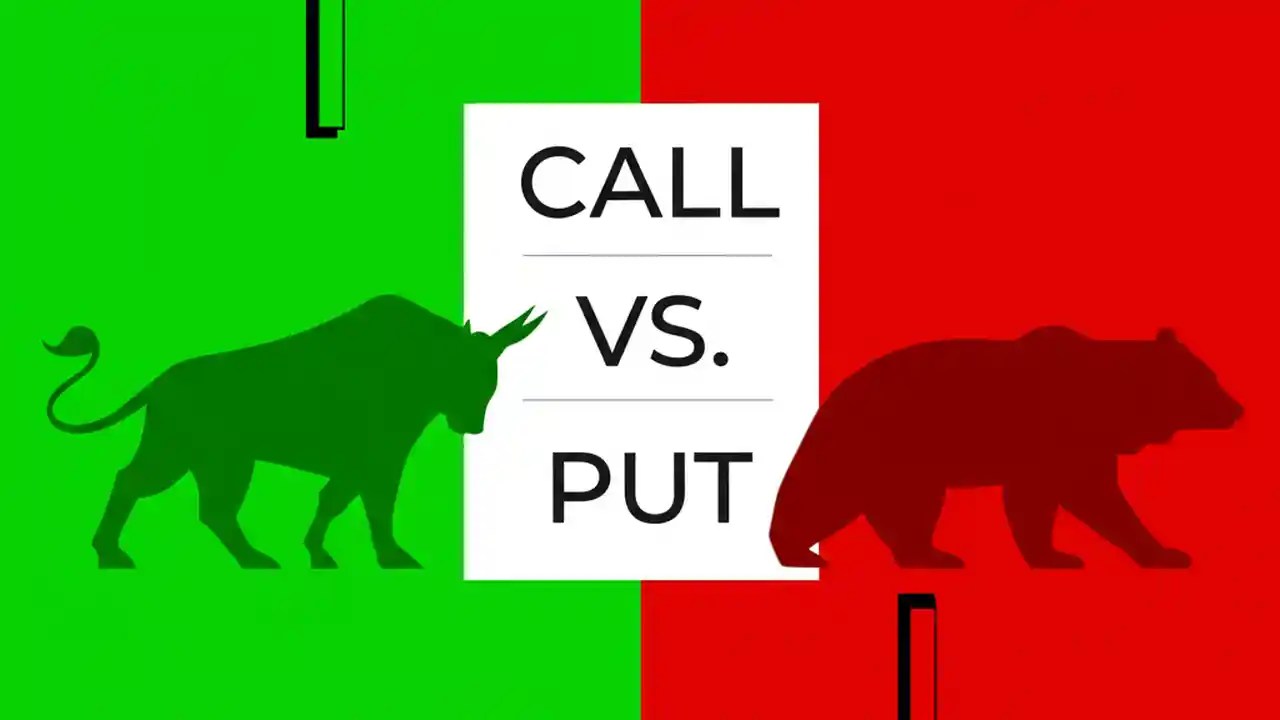 CALL

VS.

PUT