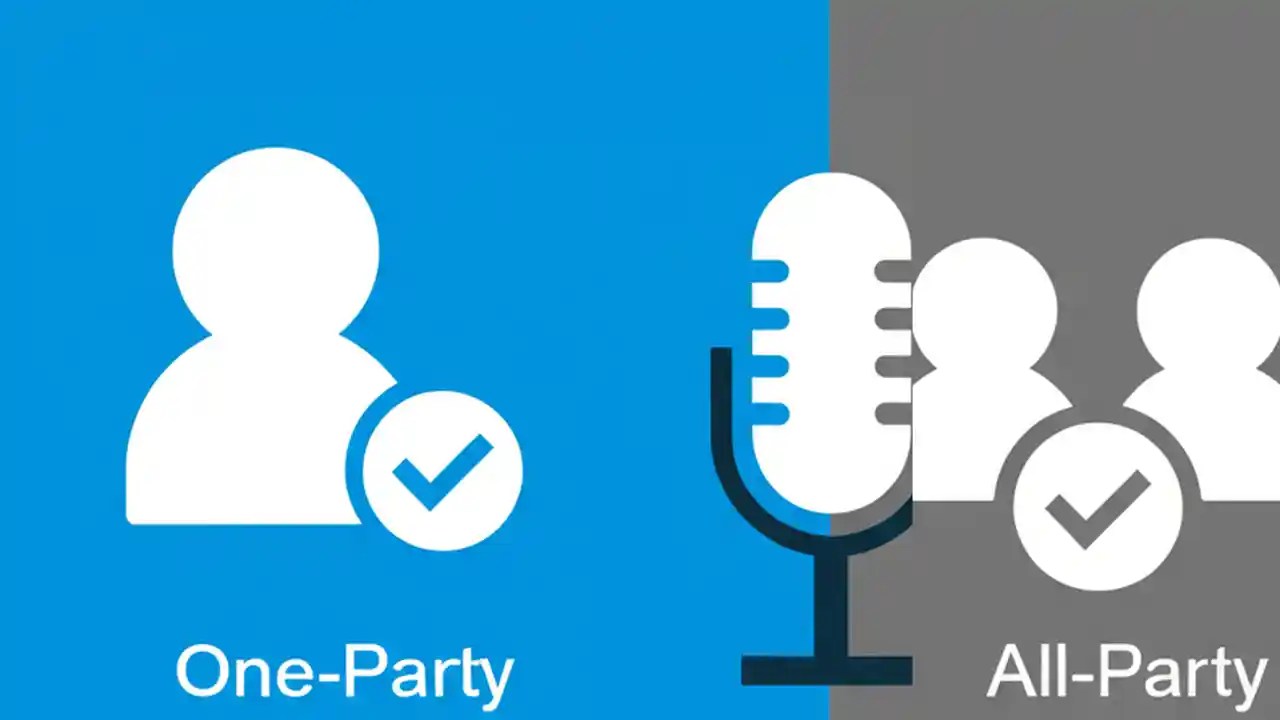 One-Party

All-Party