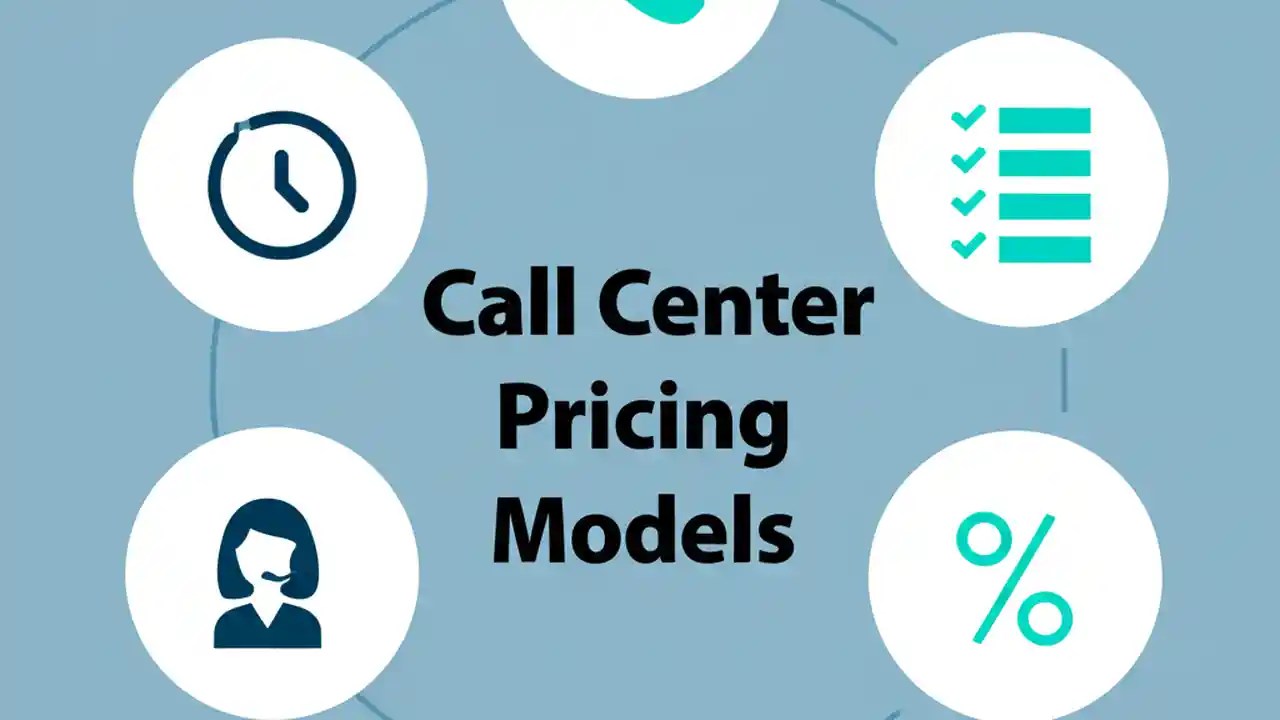 Call Center
Pricing
Models

%