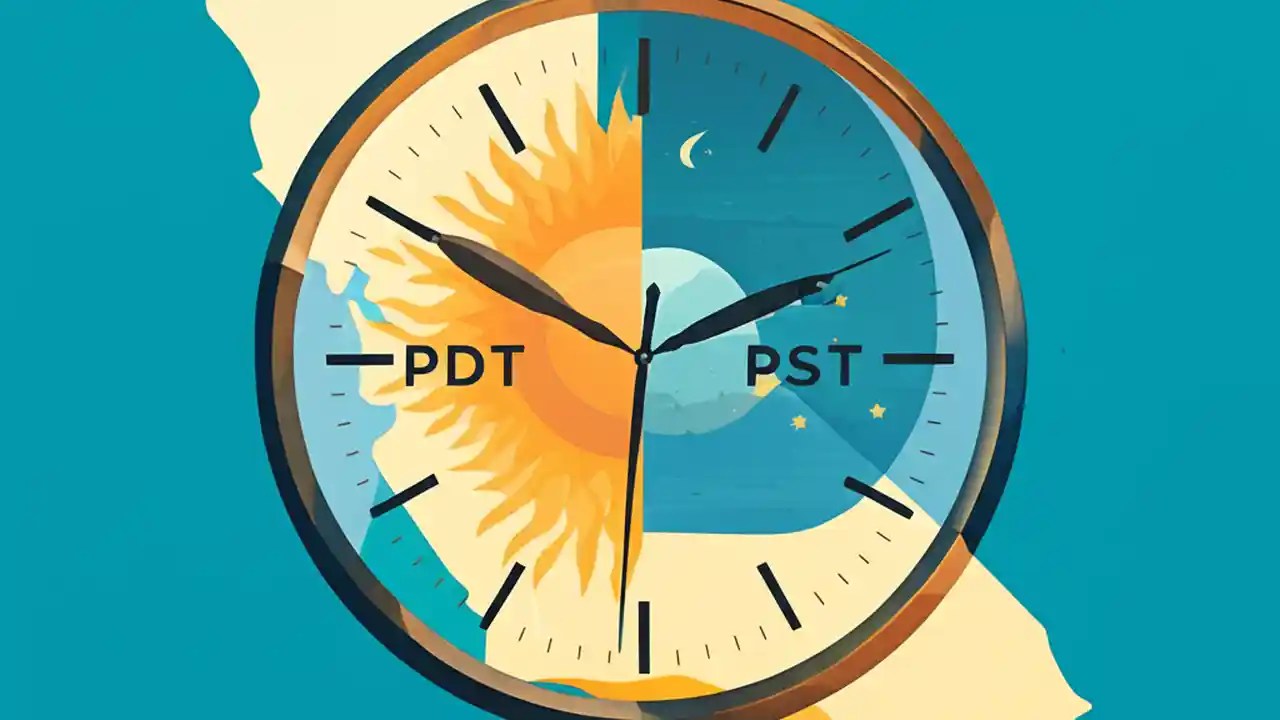 PDT

PST