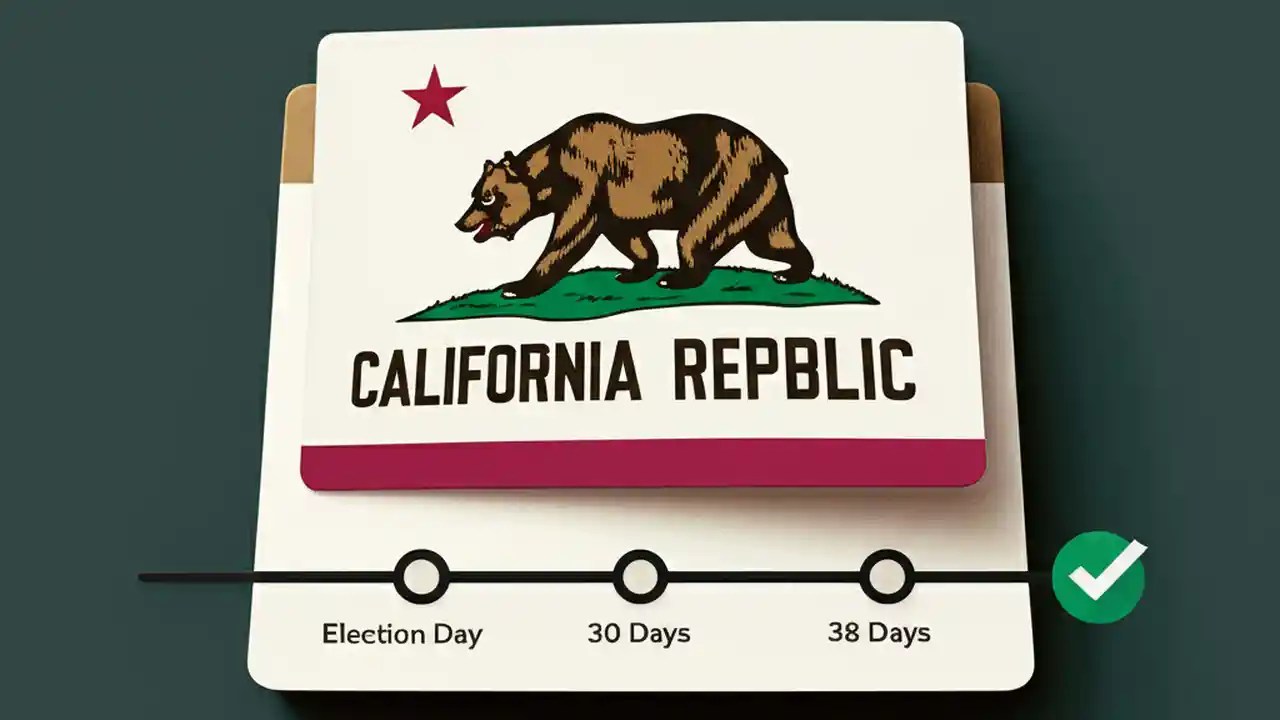 CALIFORNIA REPBLIC

Election Day

30 Days

38 Days