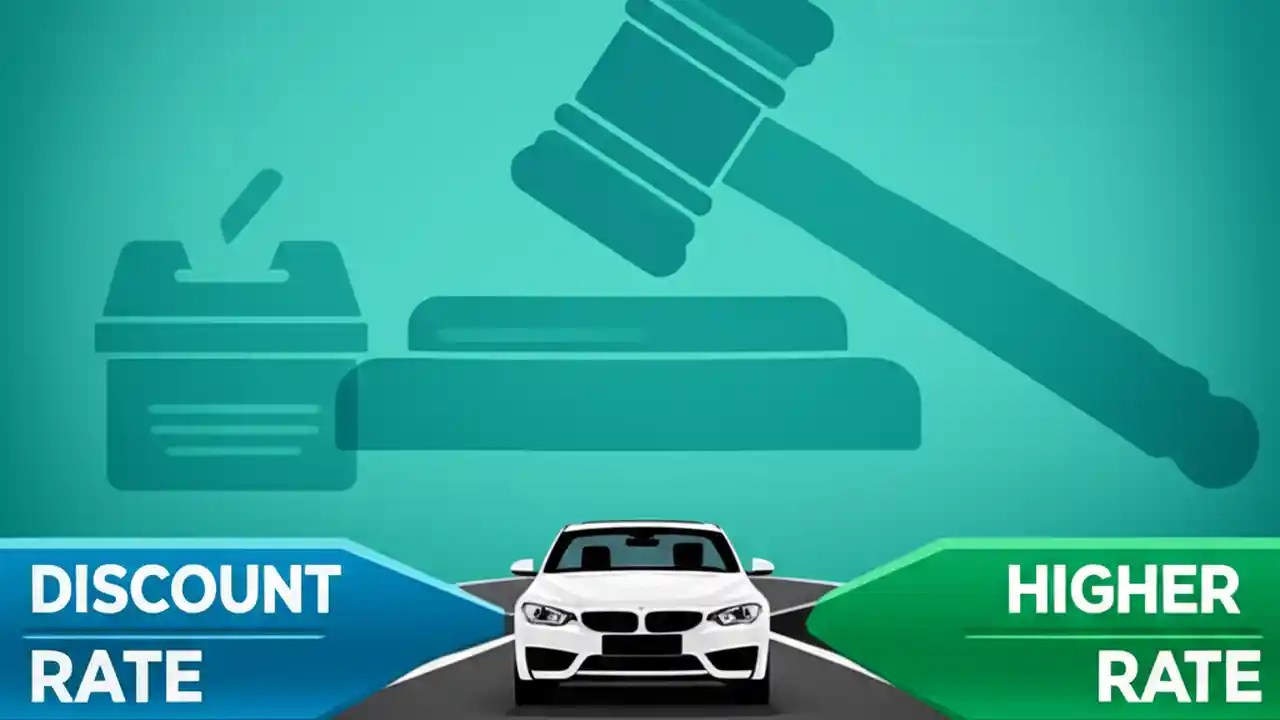 DISCOUNT
RATE

HIGHER
RATE