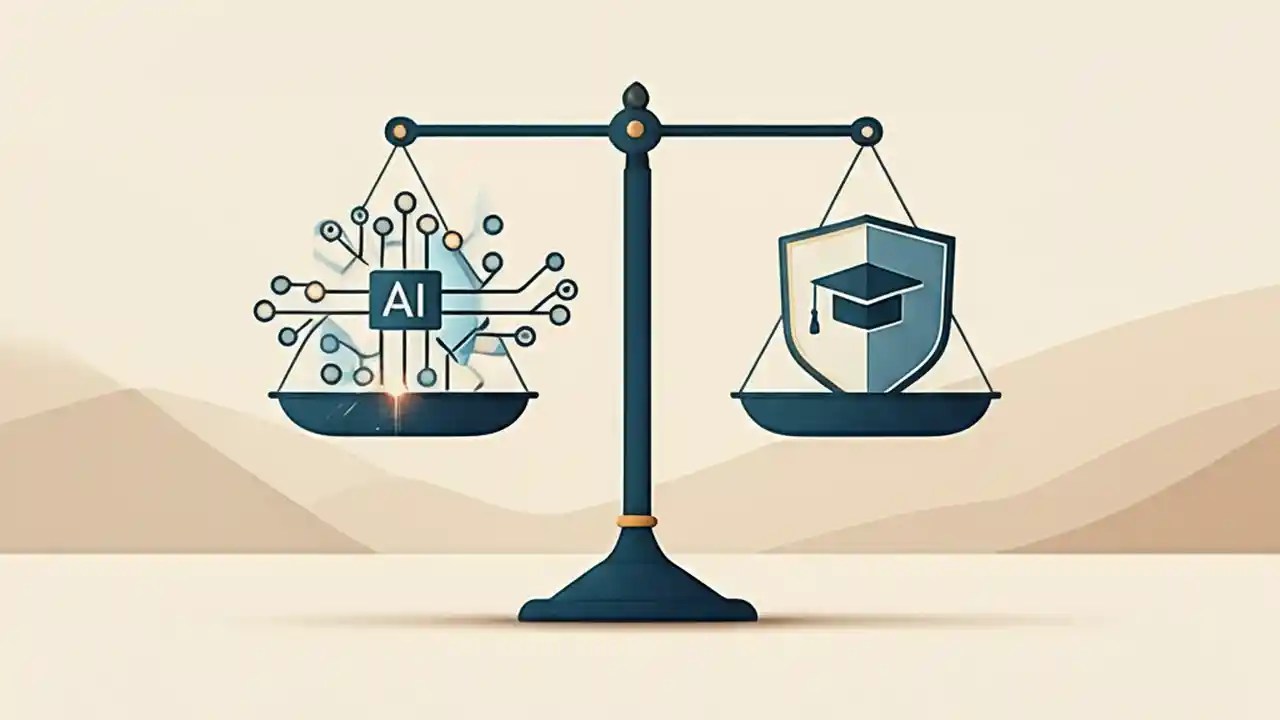 AI