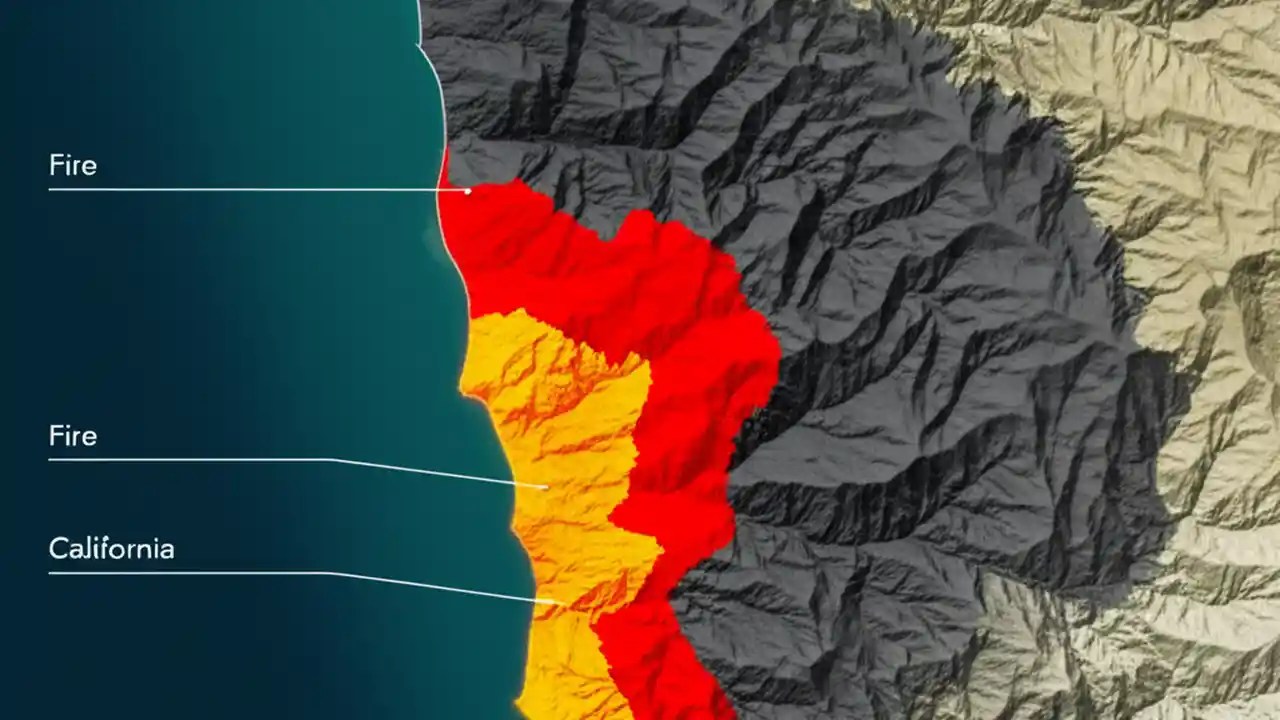 Fire

Fire

California