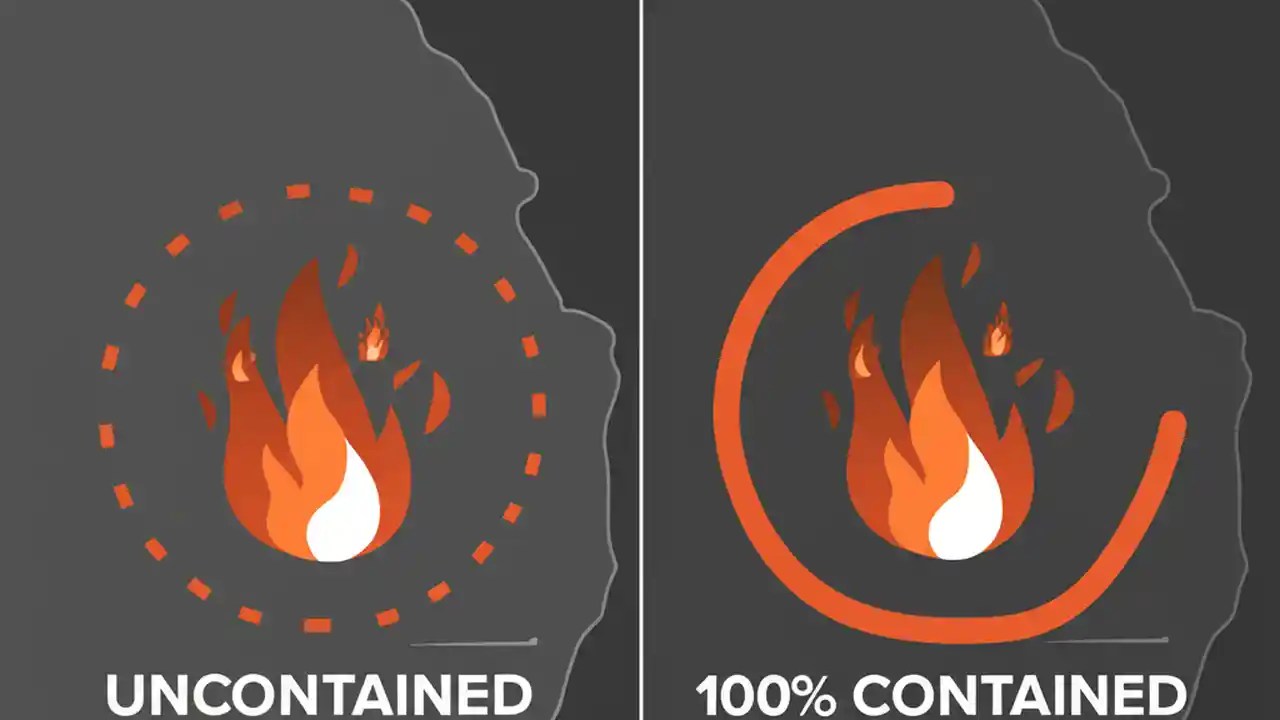 UNCONTAINED

100% CONTAINED