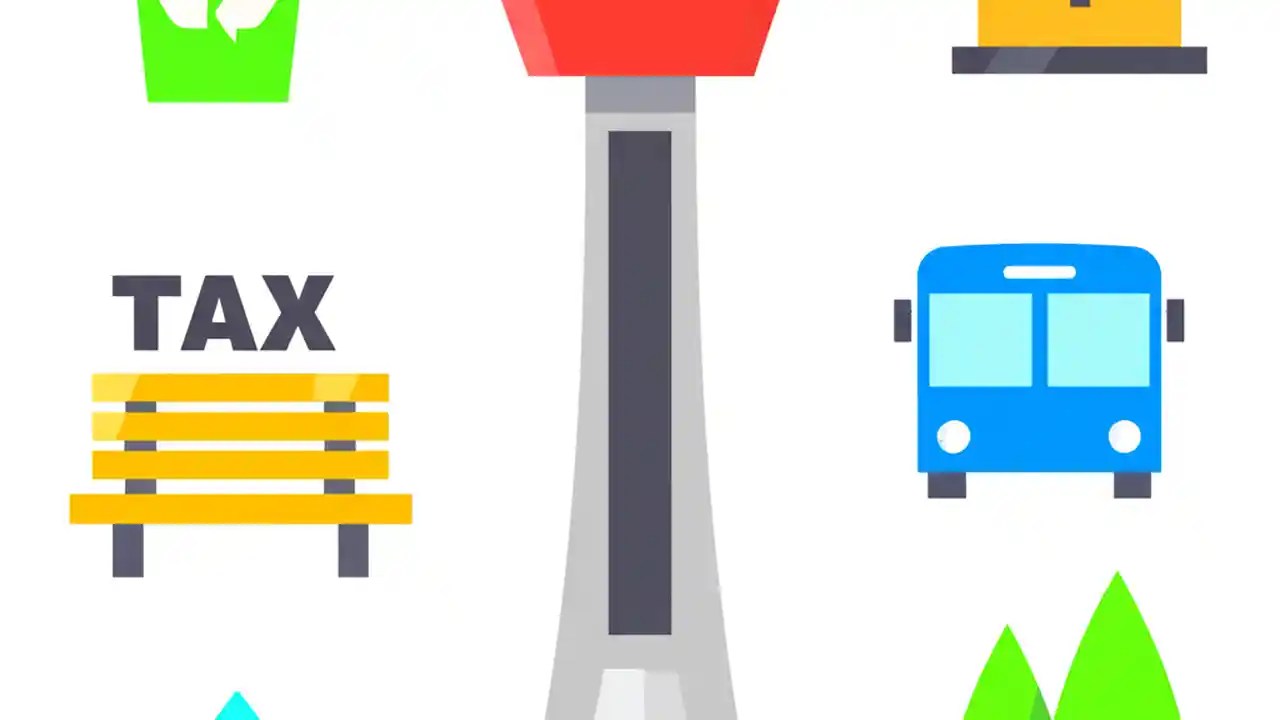 TAX