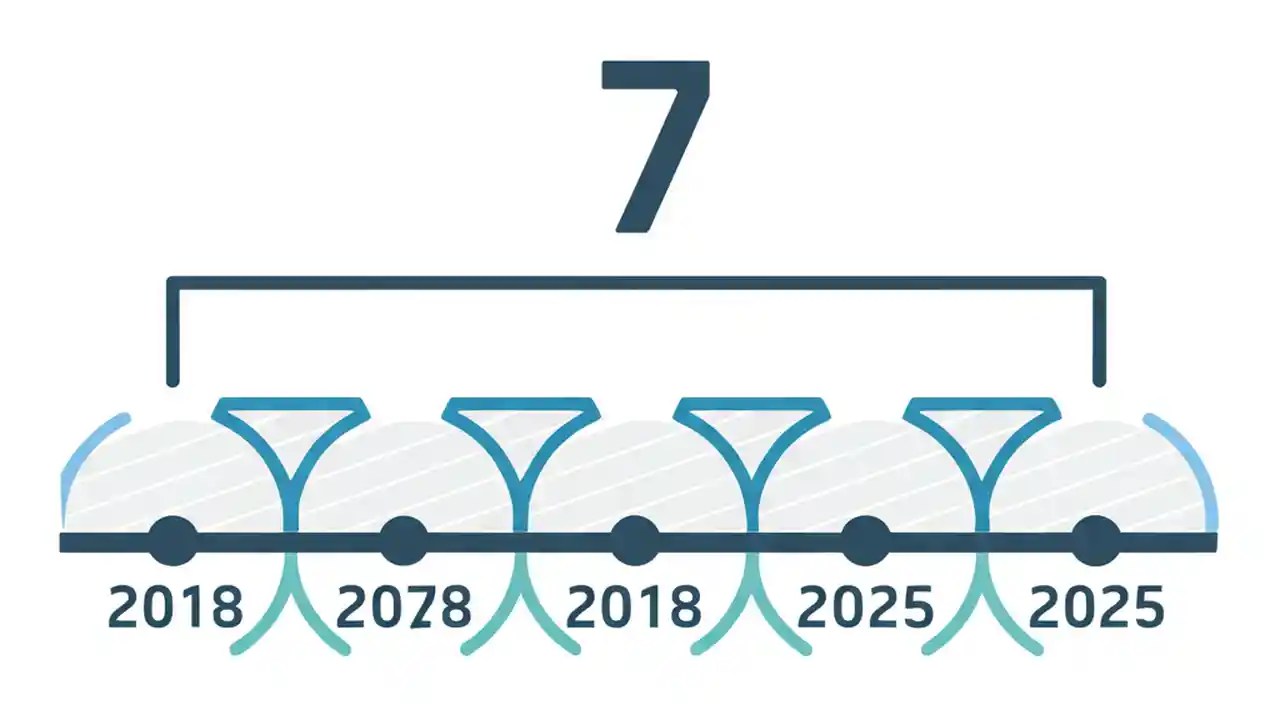 7

2018 2078 2018 2025 2025