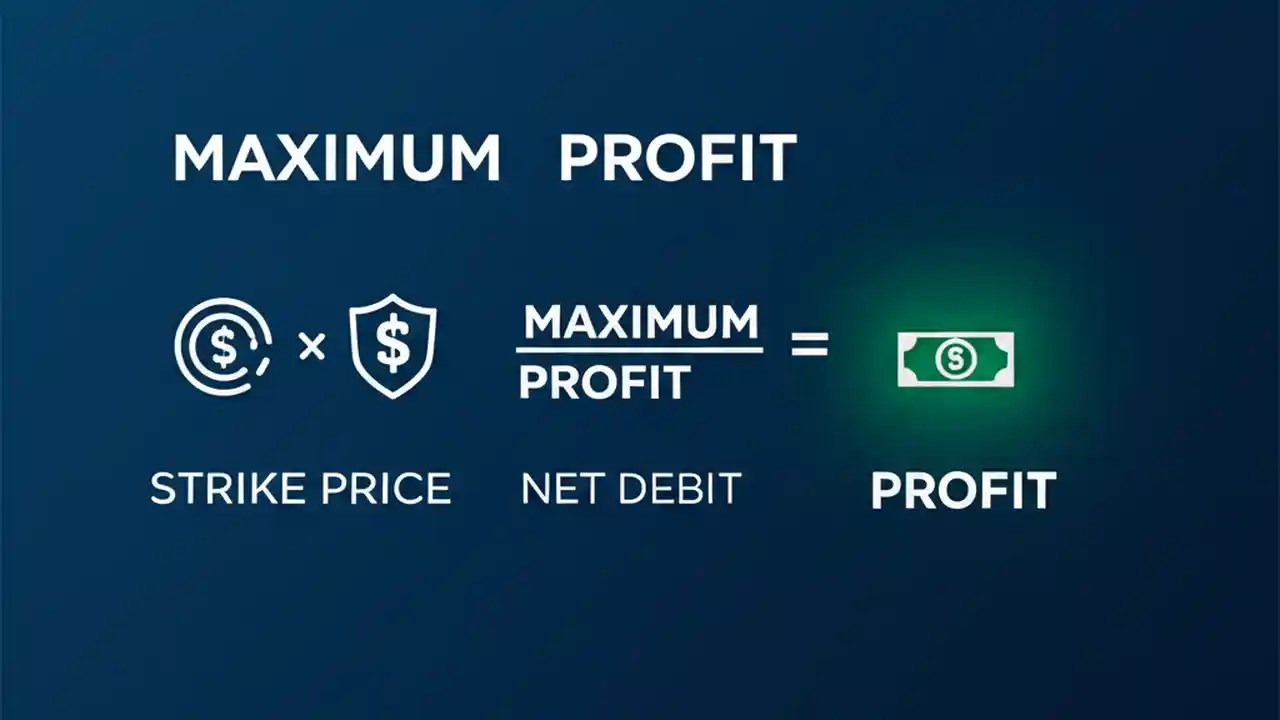 MAXIMUM PROFIT

$ × $ $\frac{\text{MAXIMUM}}{\text{PROFIT}}$ = $

STRIKE PRICE NET DEBIT PROFIT