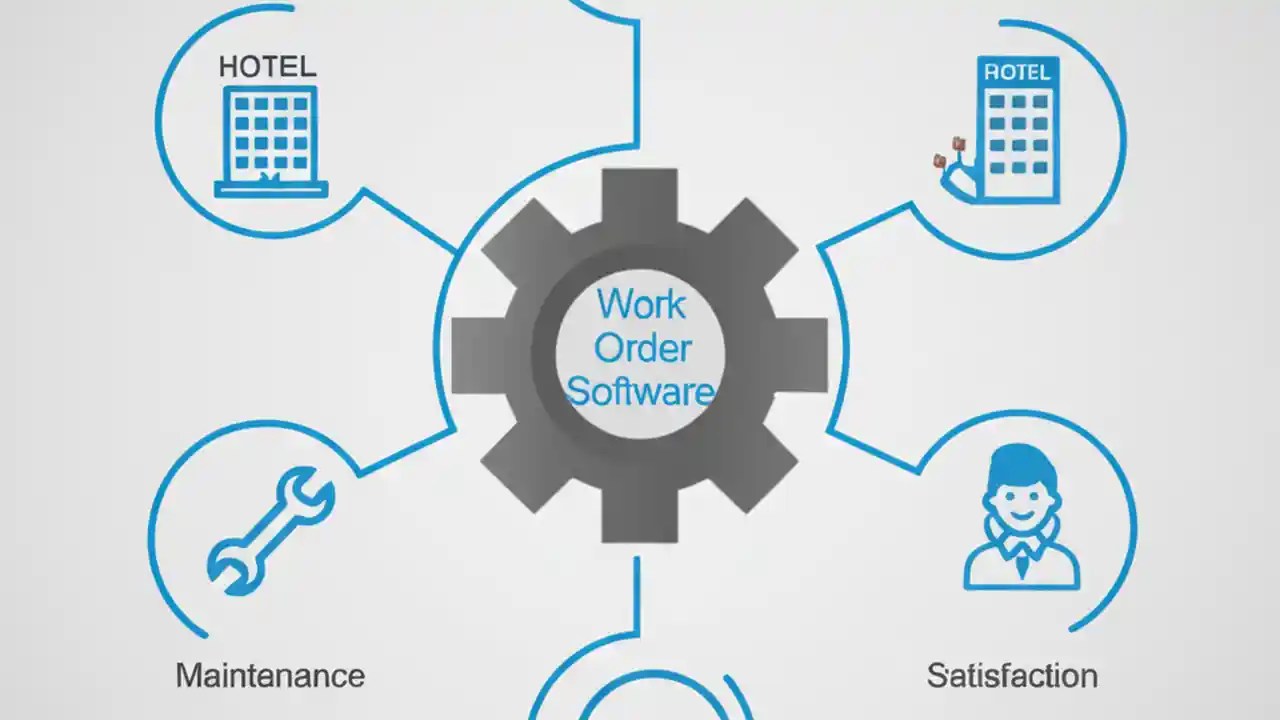 HOTEL

ROTEL

Work Order Software

Maintenance

Satisfaction