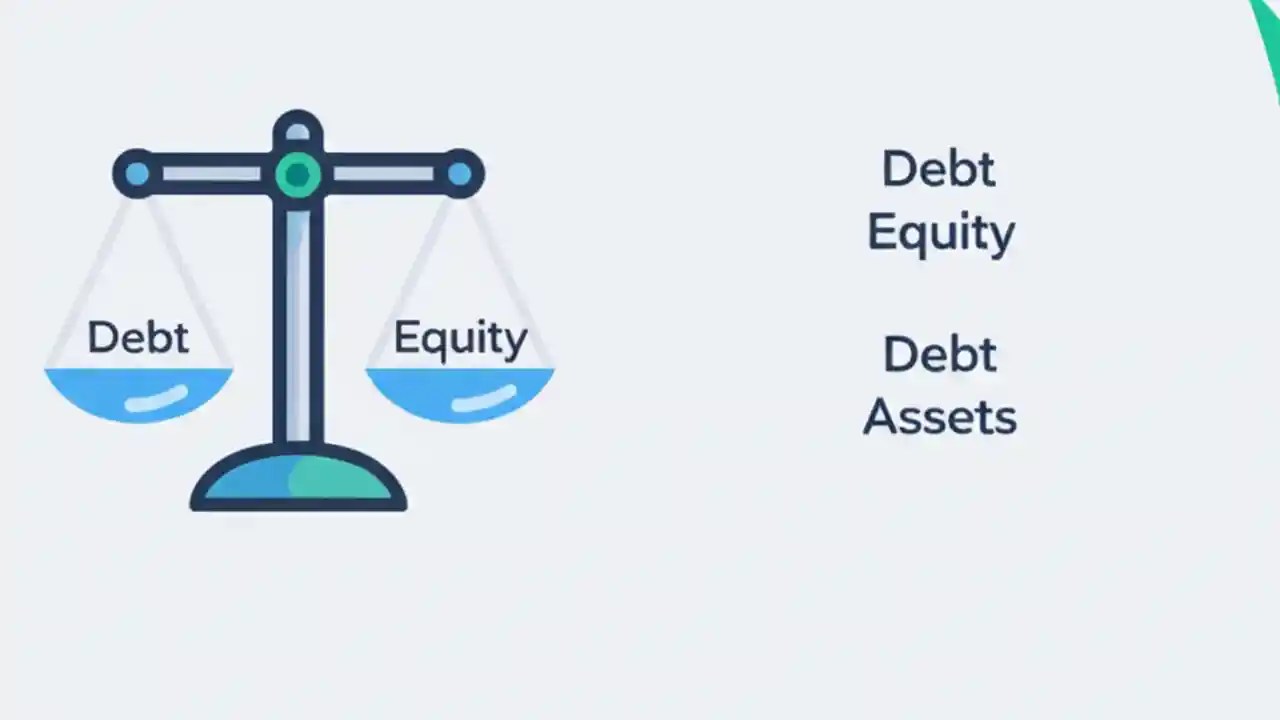 Debt

Equity

Debt
Equity

Debt
Assets