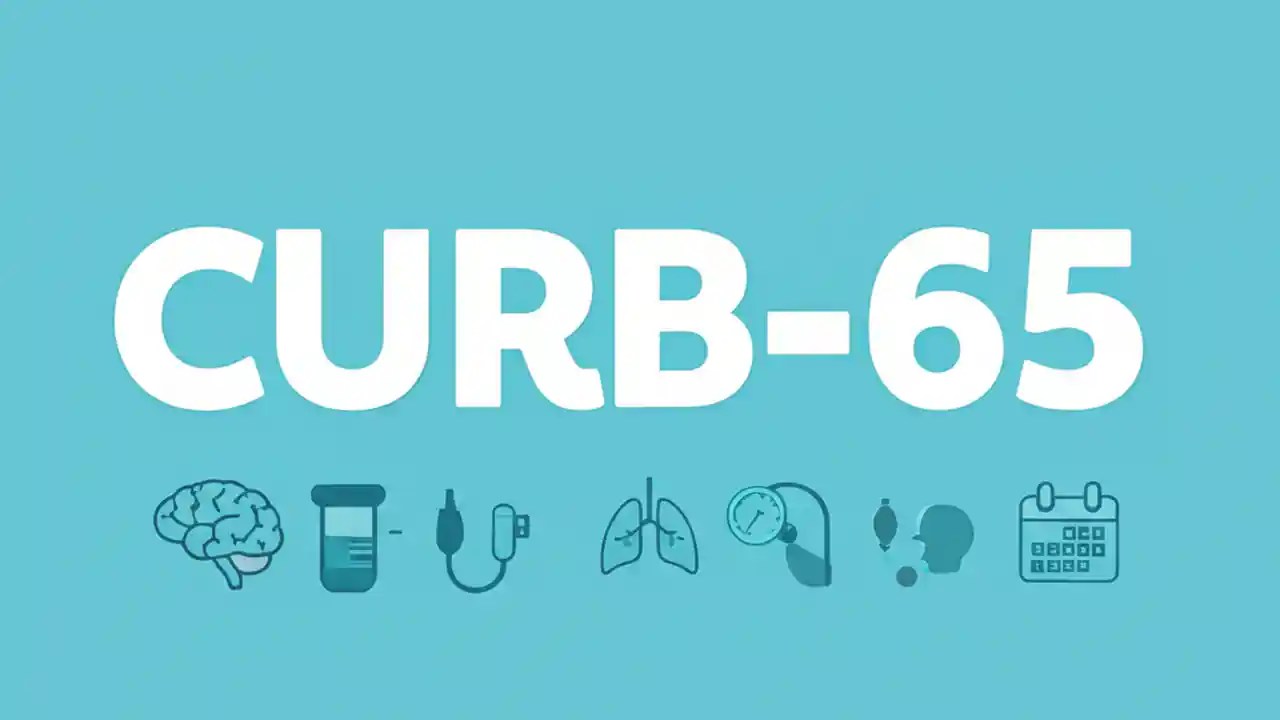 CURB-65