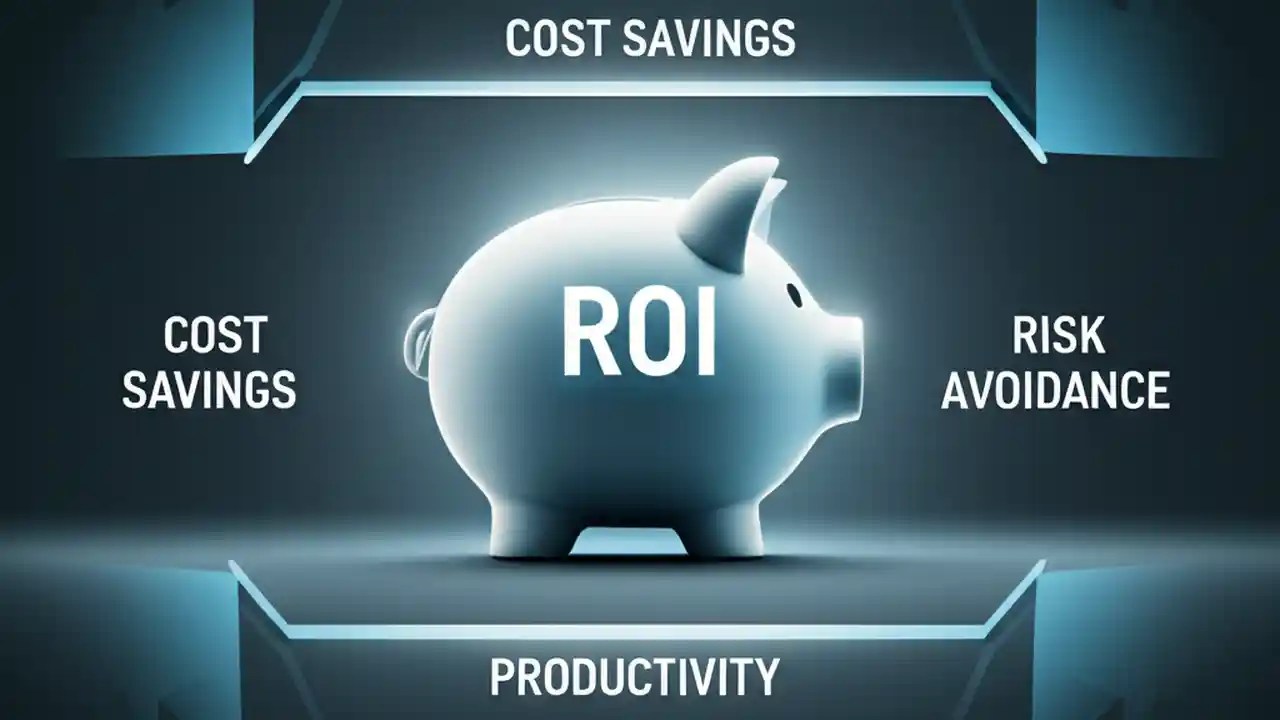 COST SAVINGS

COST SAVINGS

ROI

RISK AVOIDANCE

PRODUCTIVITY