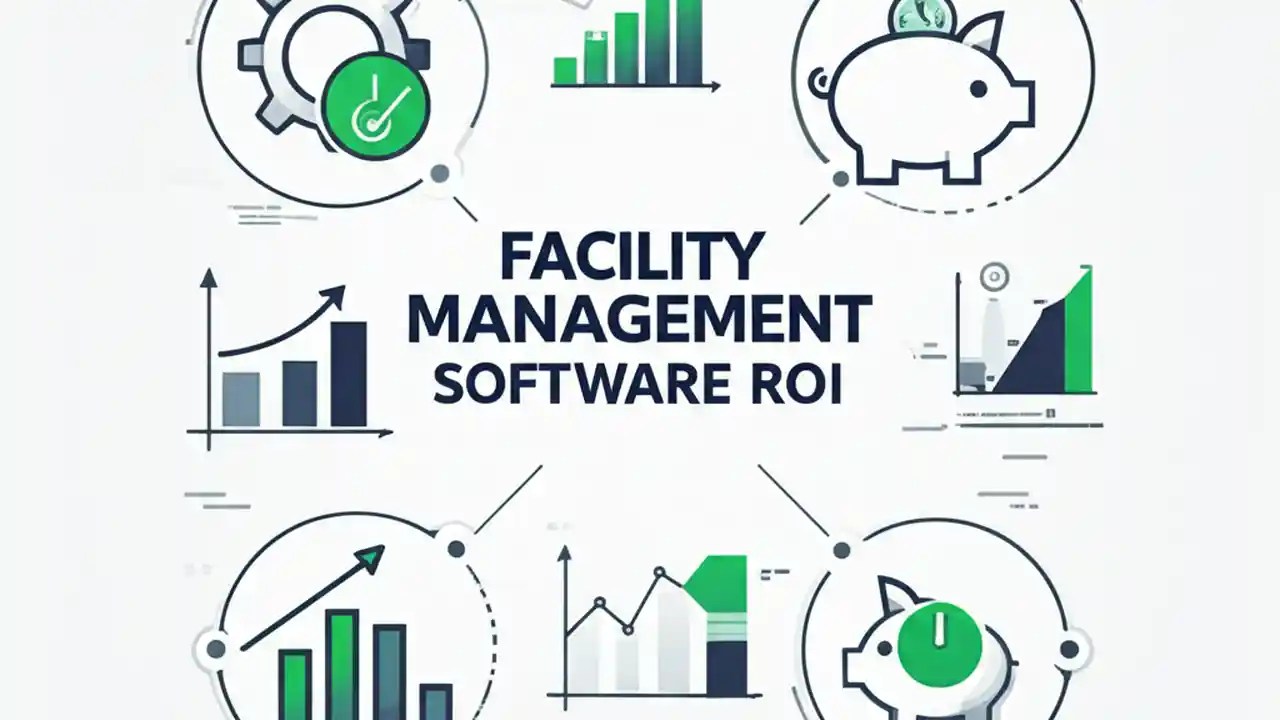 FACILITY MANAGEMENT SOFTWARE ROI