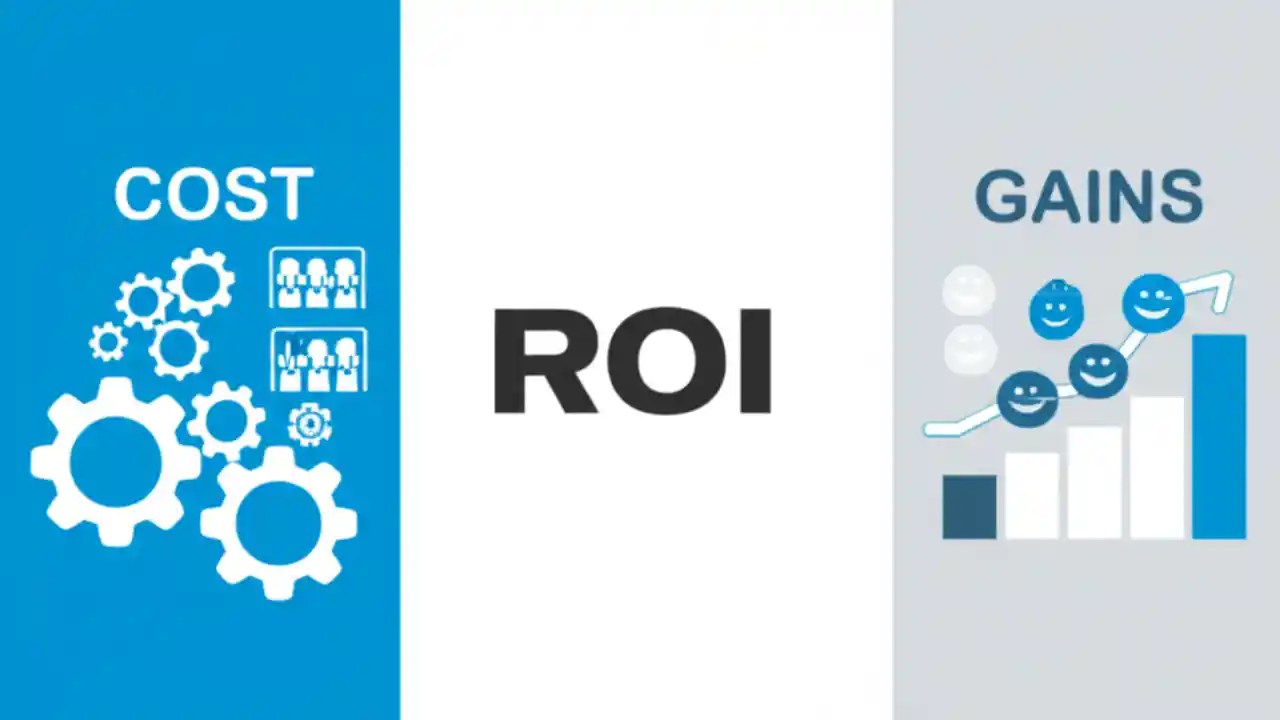 COST

ROI

GAINS