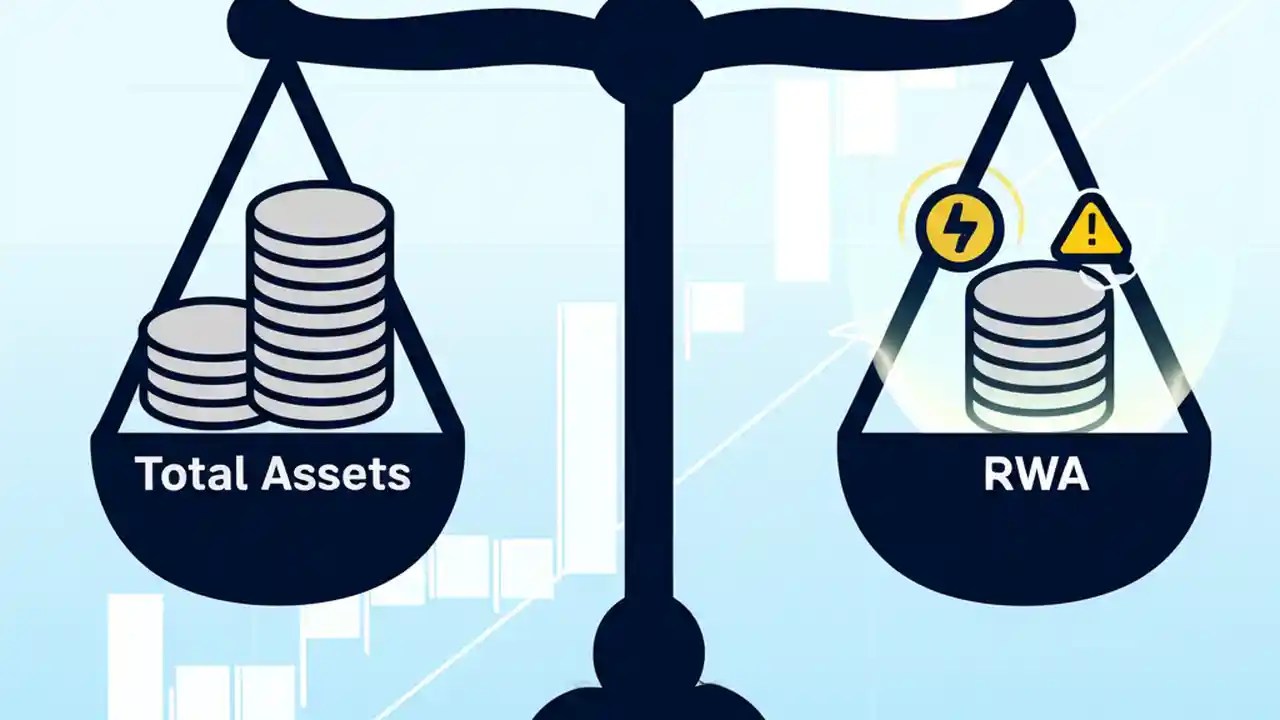 Total Assets

RWA