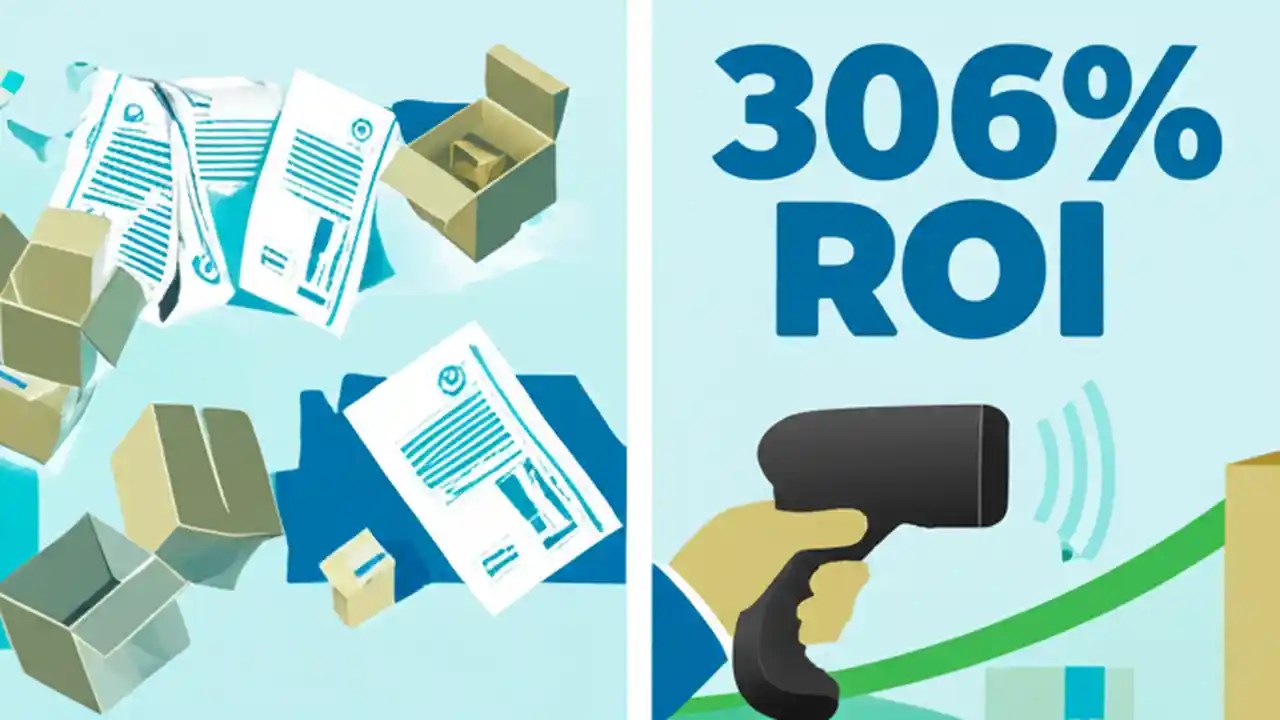 306%
ROI