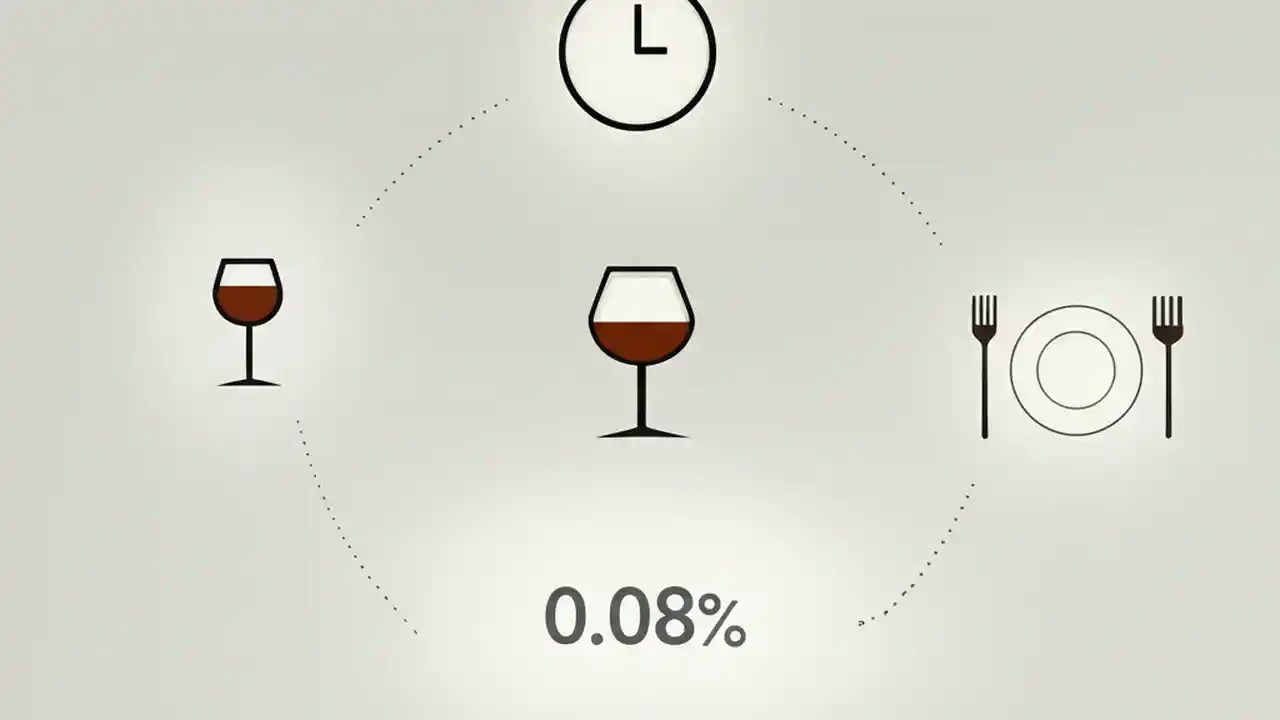 0.08%