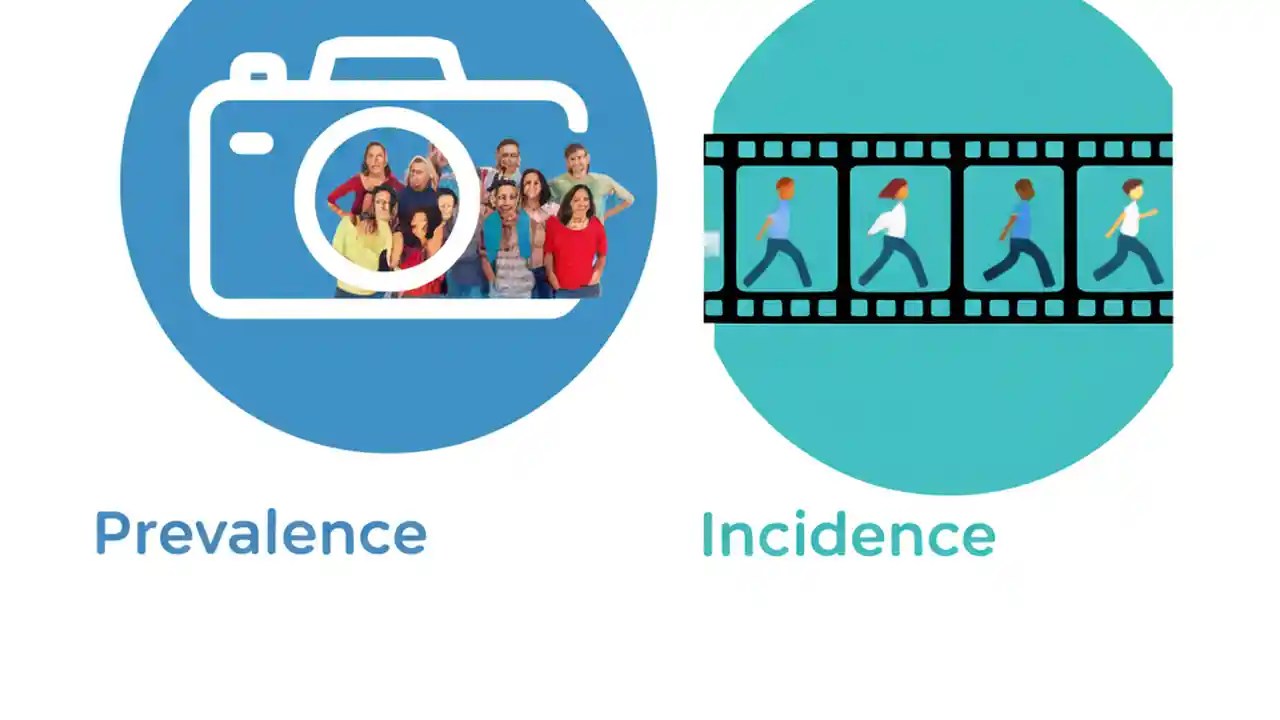 Prevalence

Incidence