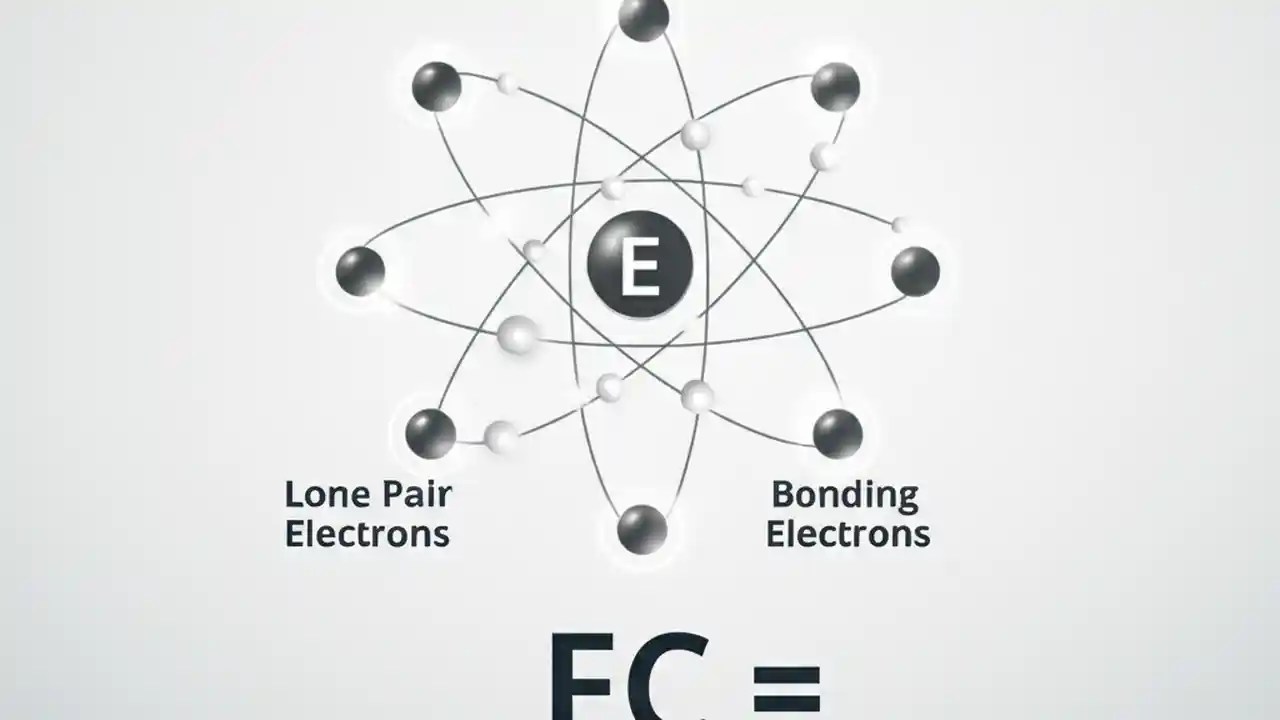 E

Lone Pair Electrons

Bonding Electrons

FC =