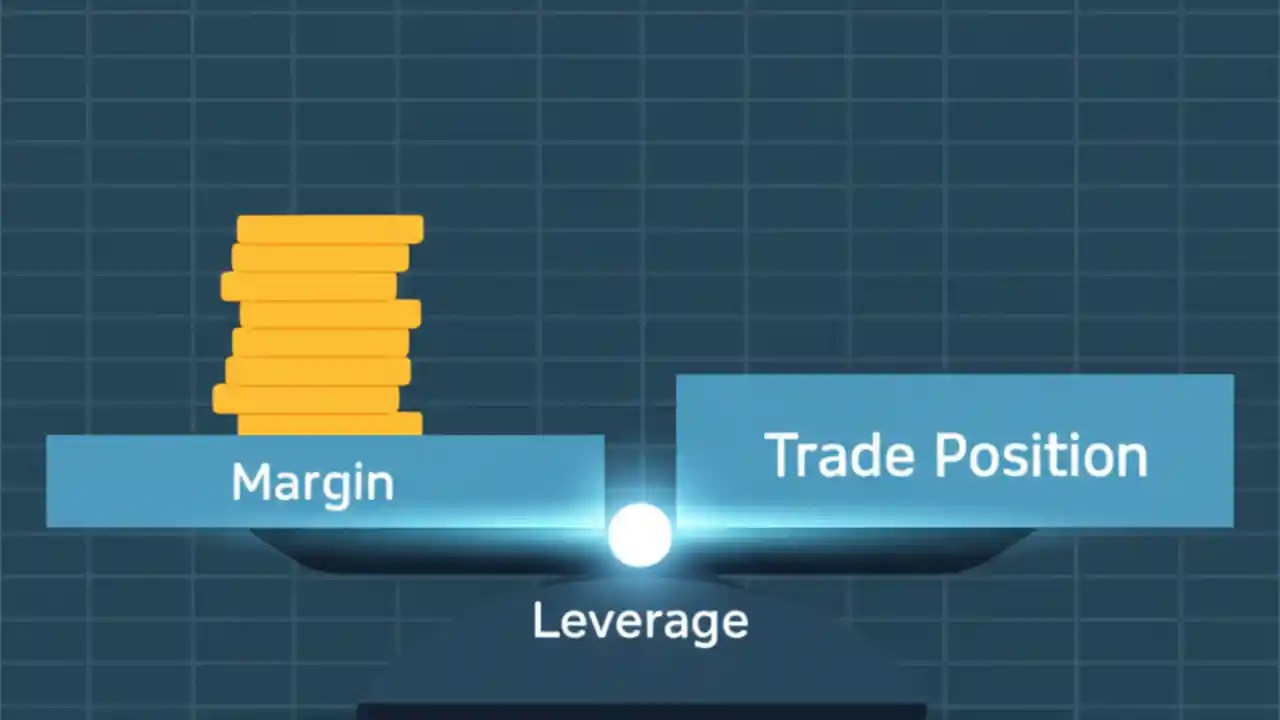 Margin

Trade Position

Leverage