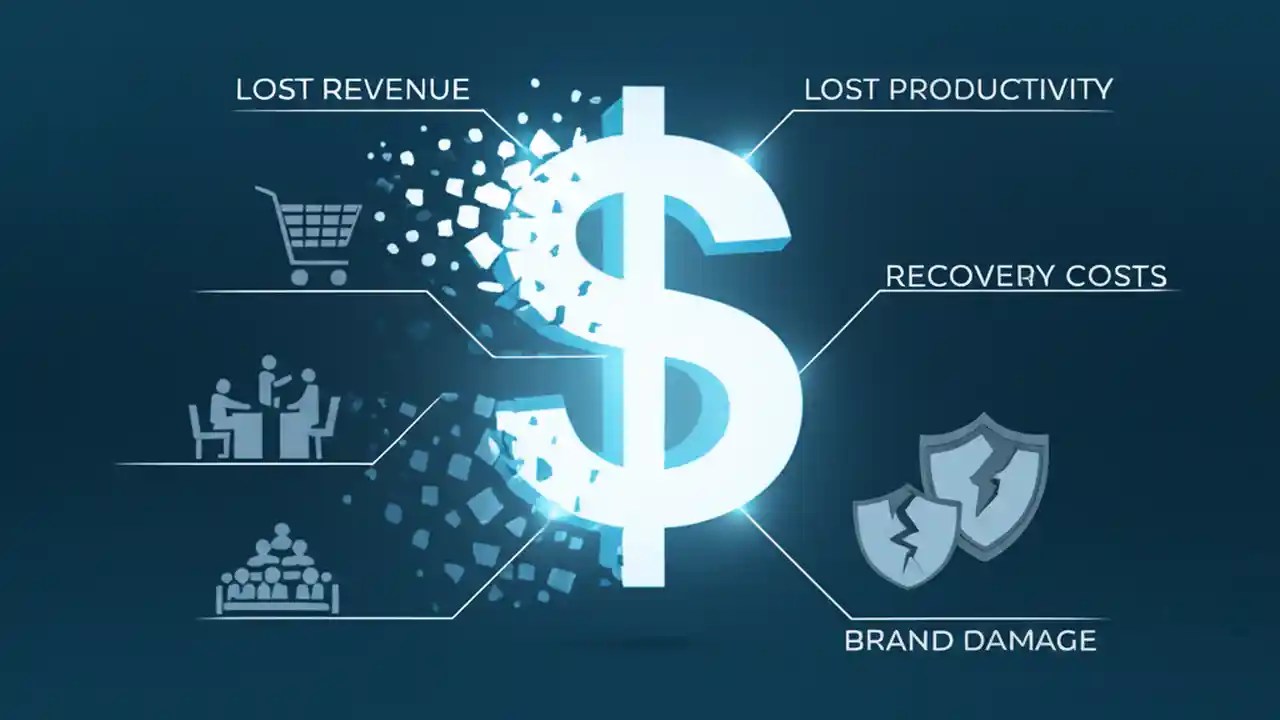 LOST REVENUE

LOST PRODUCTIVITY

$

RECOVERY COSTS

BRAND DAMAGE