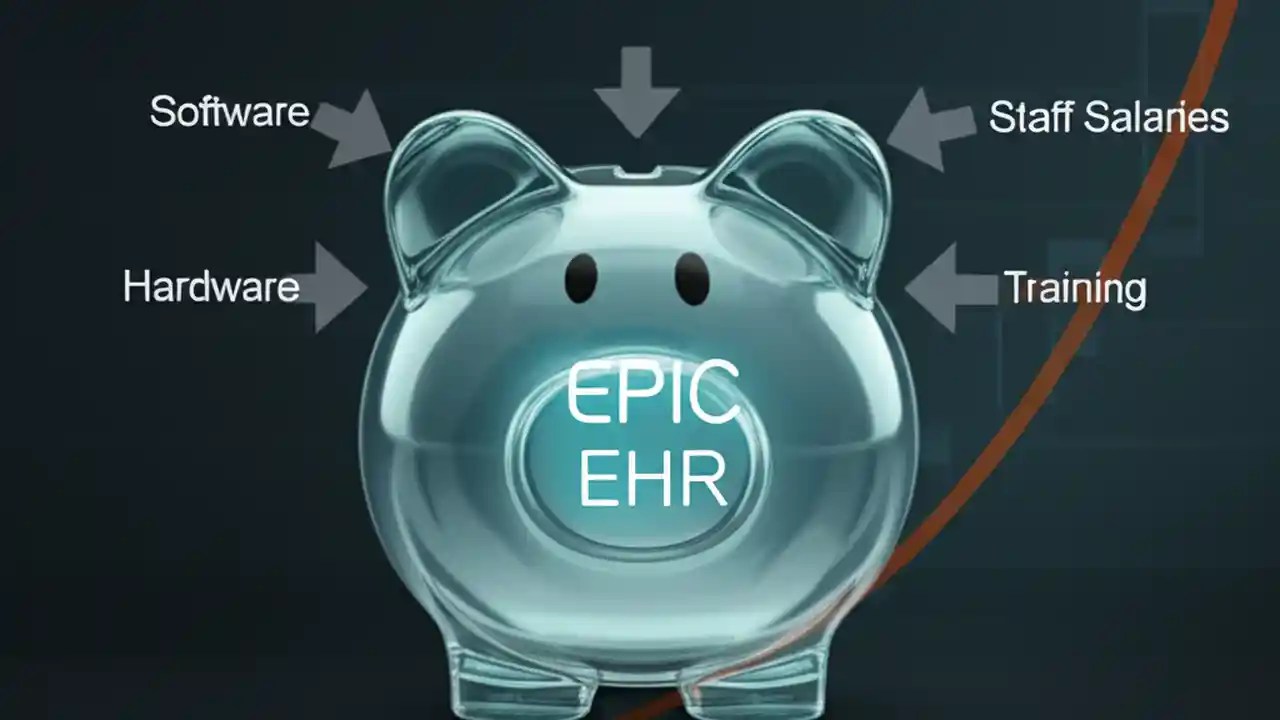 Software

Staff Salaries

Hardware

Training

EPIC
EHR