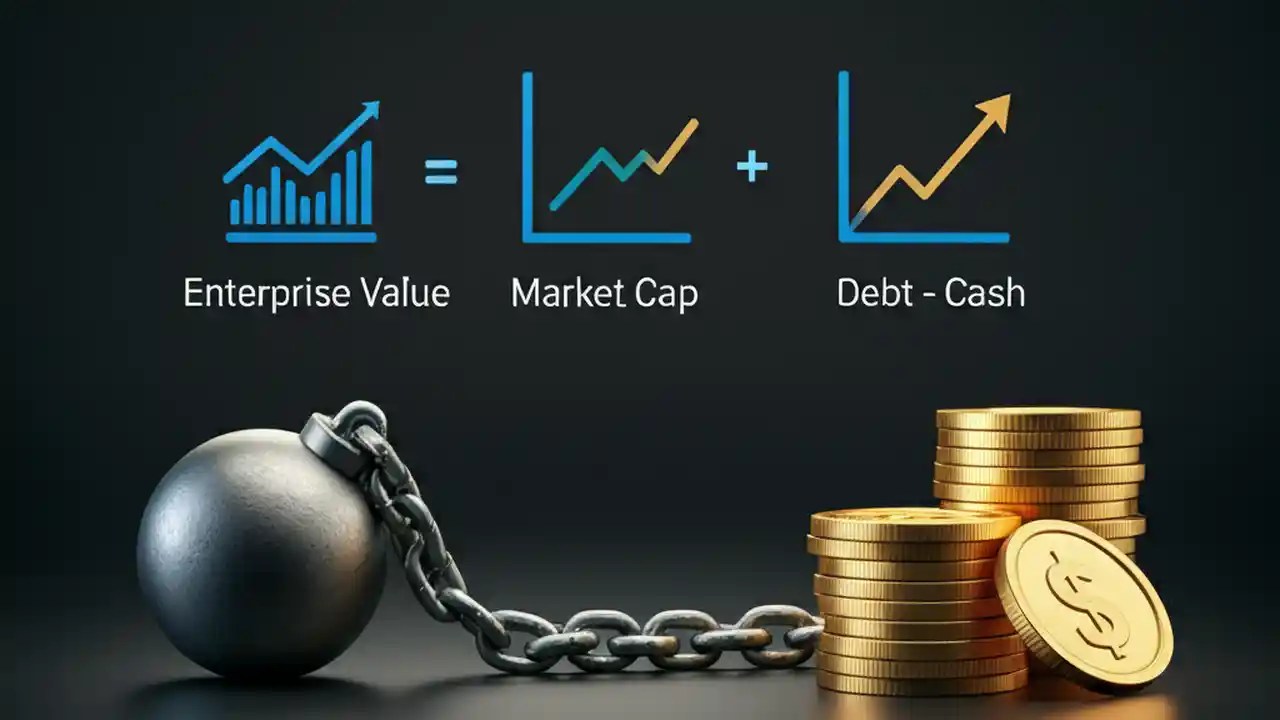 =

+

Enterprise Value Market Cap Debt - Cash

$