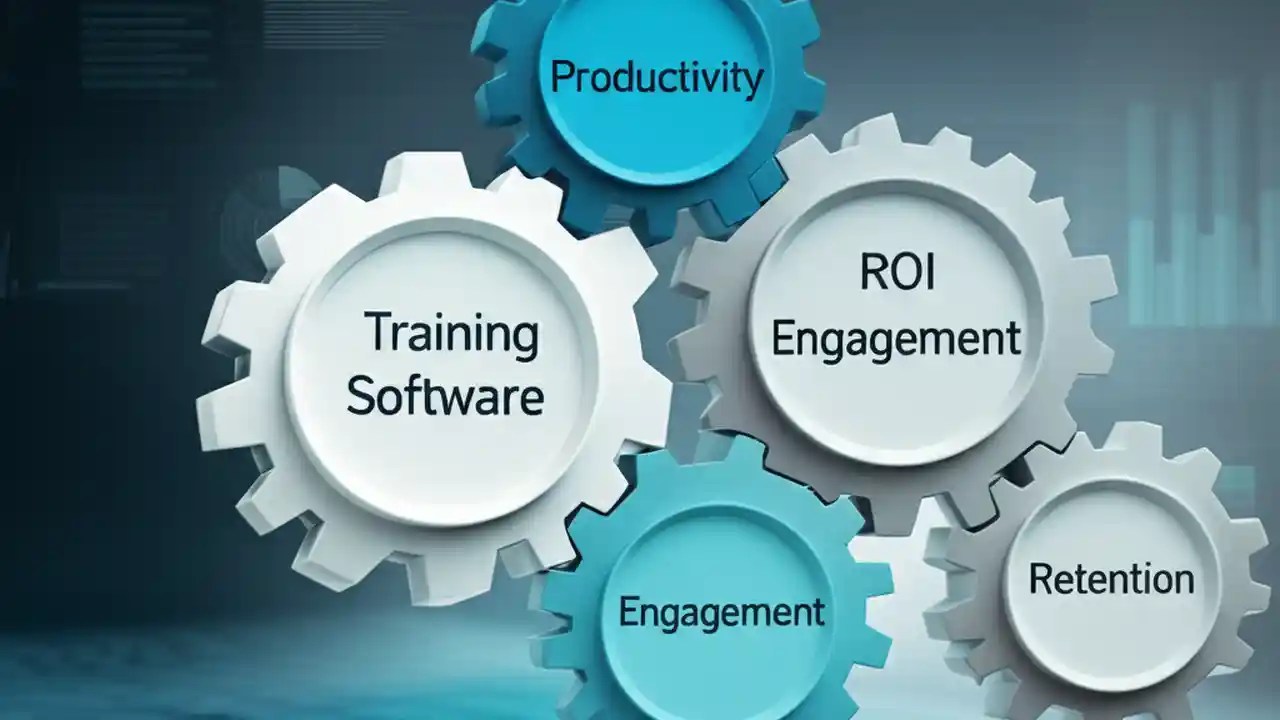 Productivity

Training Software

ROI Engagement

Engagement

Retention