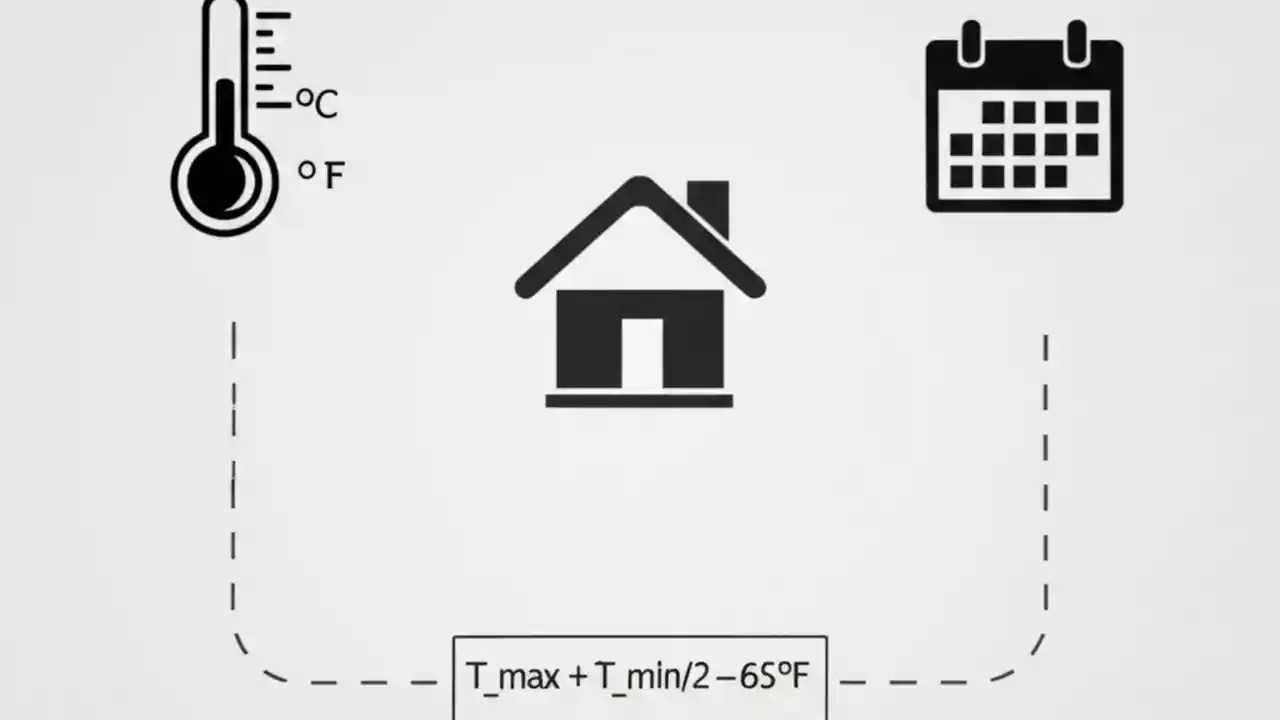 °C

°F

T_max + T_min/2 – 65°F