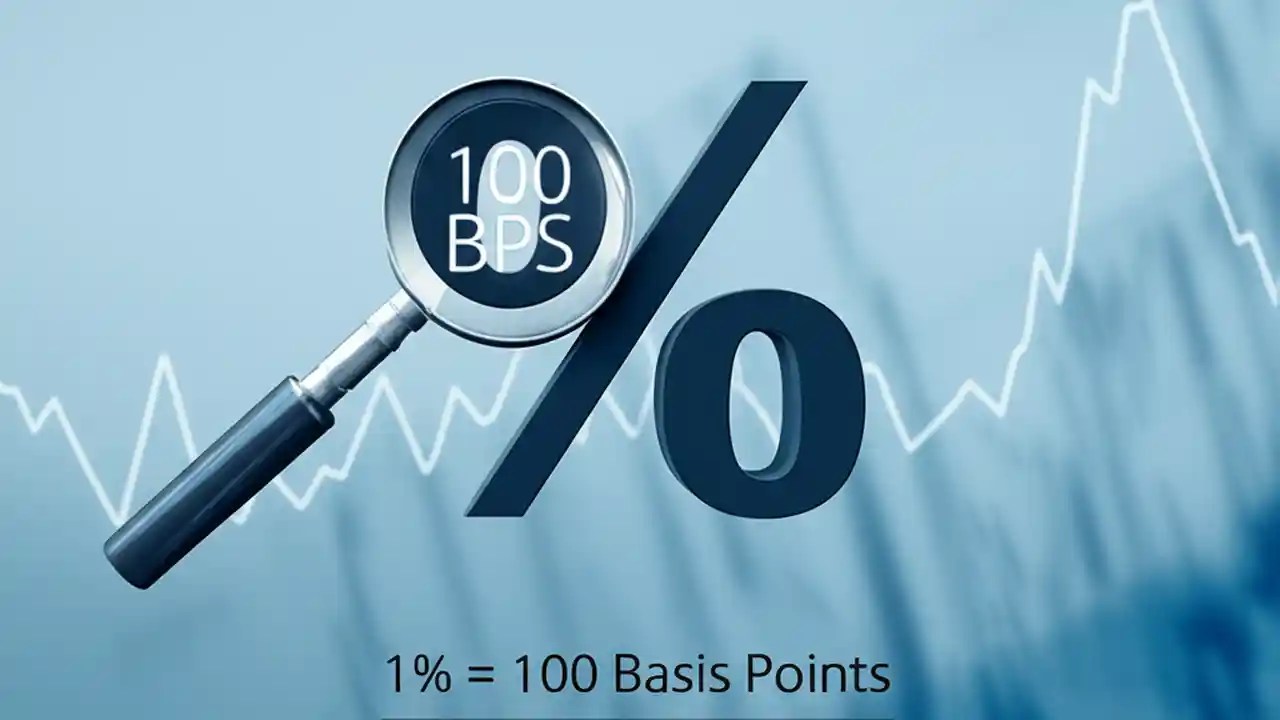 100
BPS
%

1% = 100 Basis Points