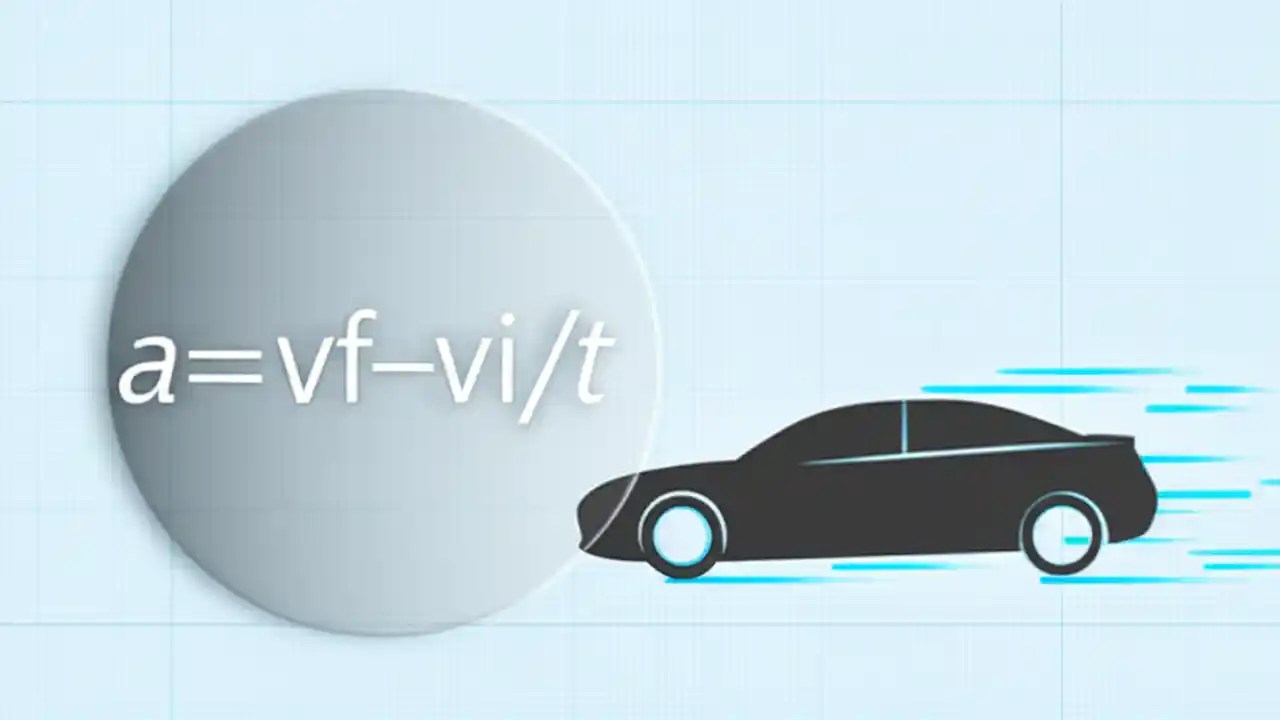 $a=vf-vi/t$