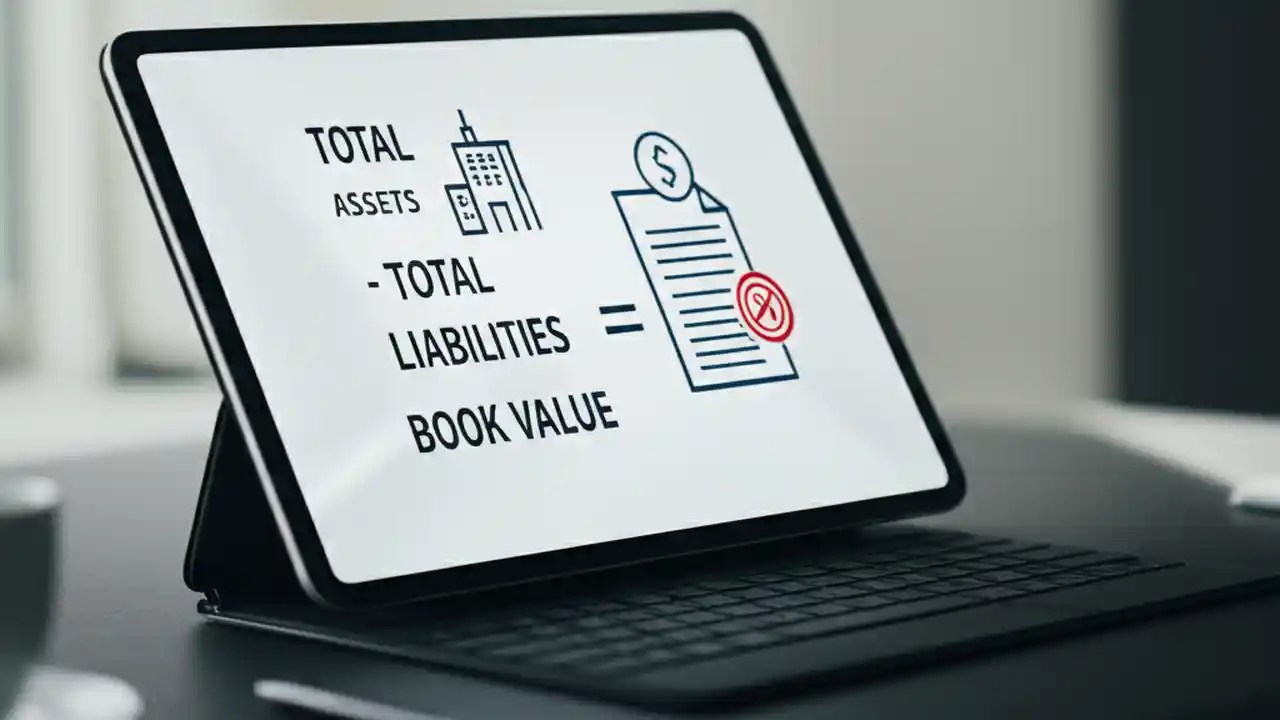 TOTAL
ASSETS

- TOTAL
LIABILITIES

=

BOOK VALUE

$