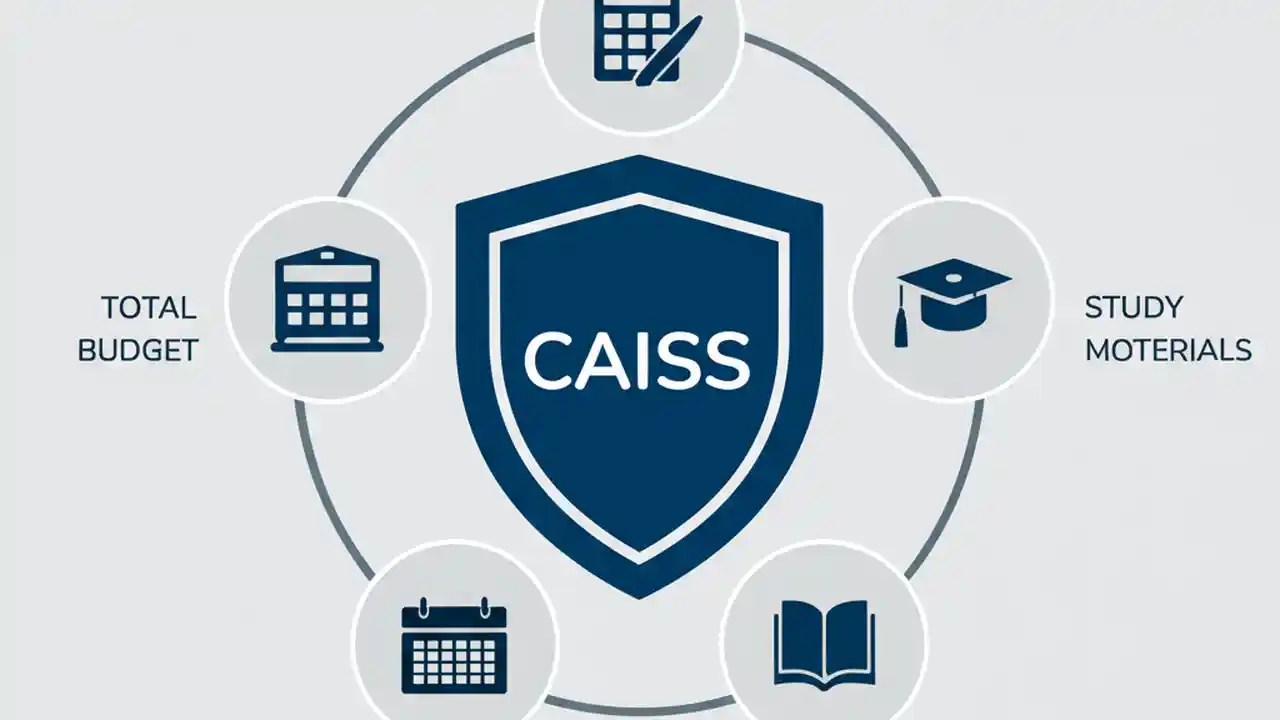 TOTAL BUDGET

CAISS

STUDY MOTERIALS