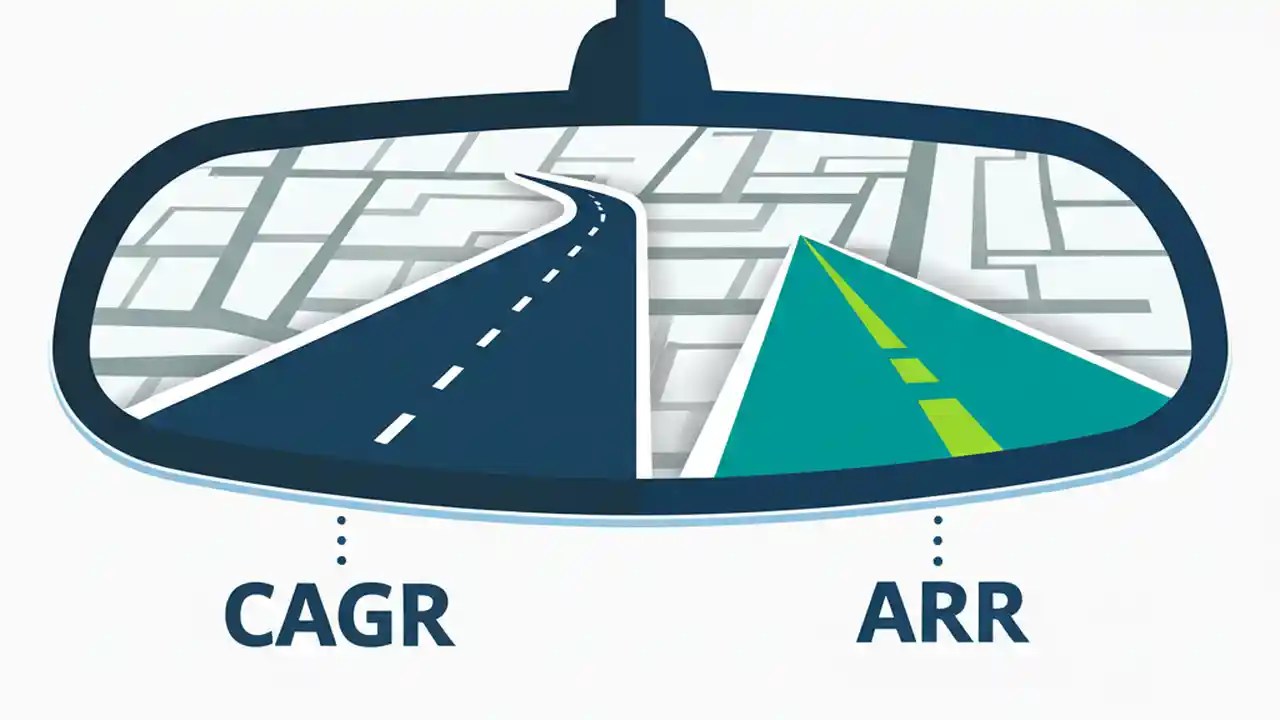 CAGR

ARR