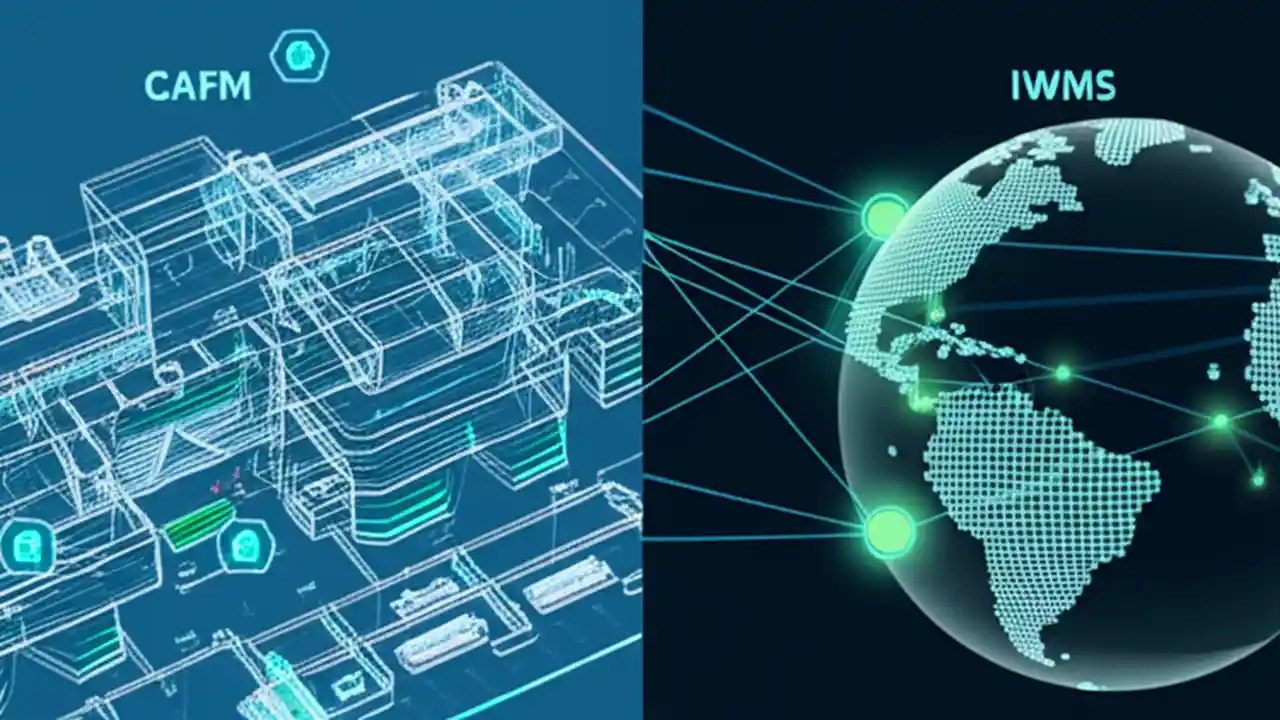 CAFM

IWMS