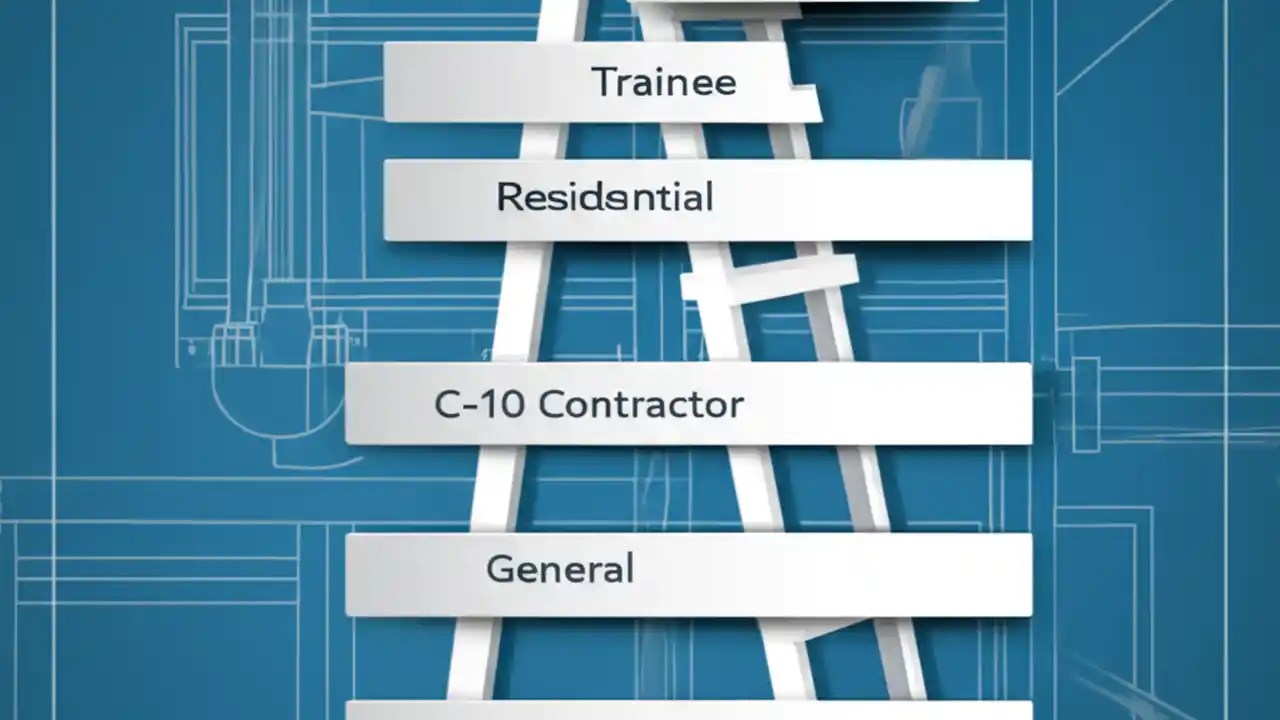 Trainee

Residsntial

C-10 Contractor

General