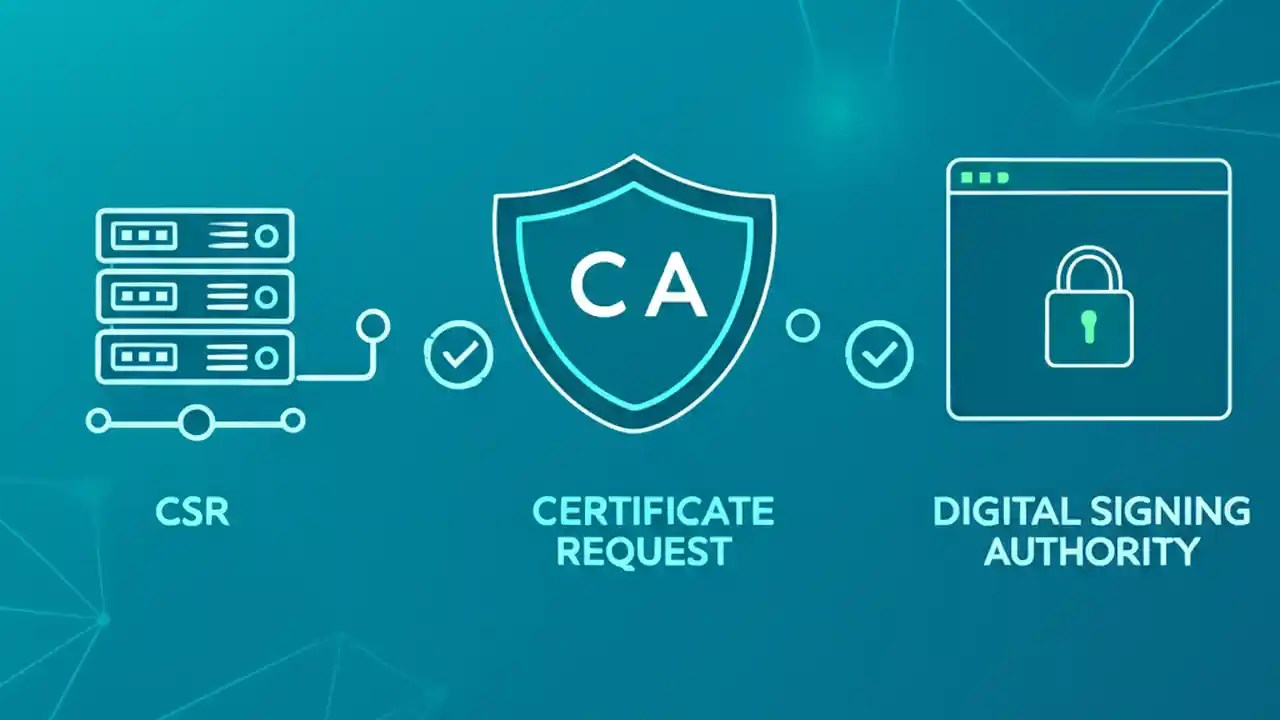 CA

CSR

CERTIFICATE REQUEST

DIGITAL SIGNING AUTHORITY