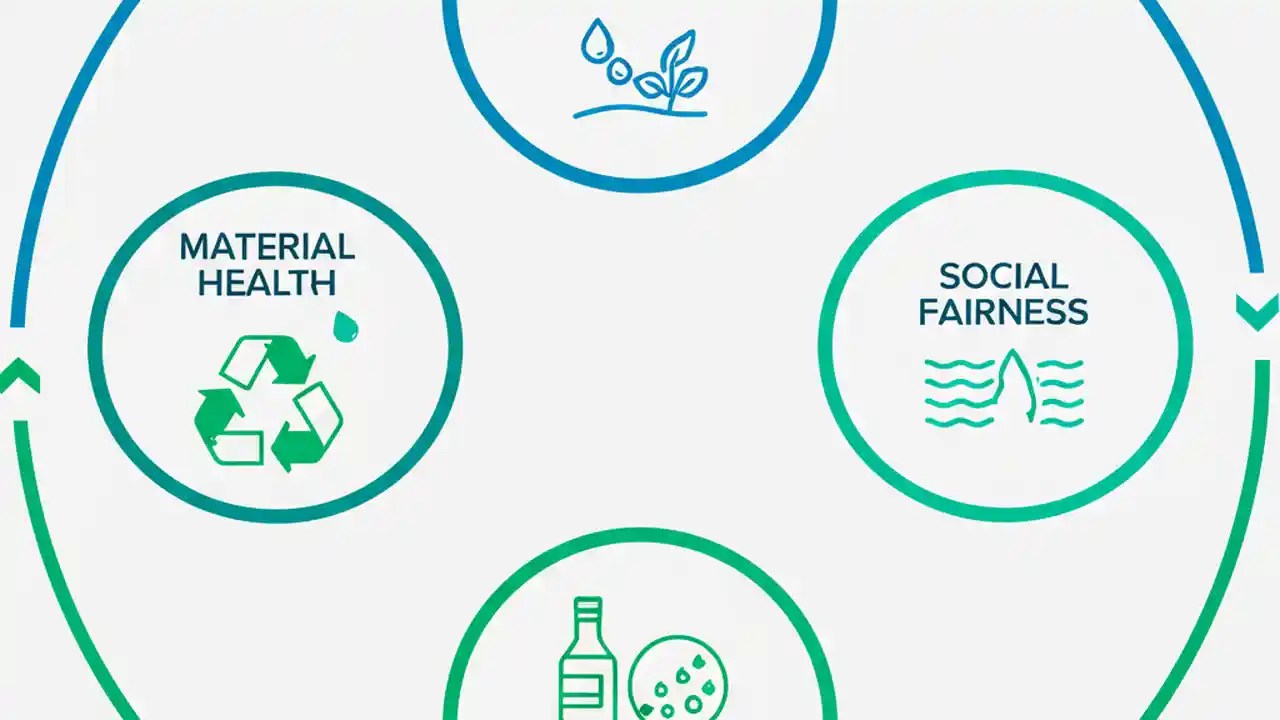 MATERIAL HEALTH

SOCIAL FAIRNESS