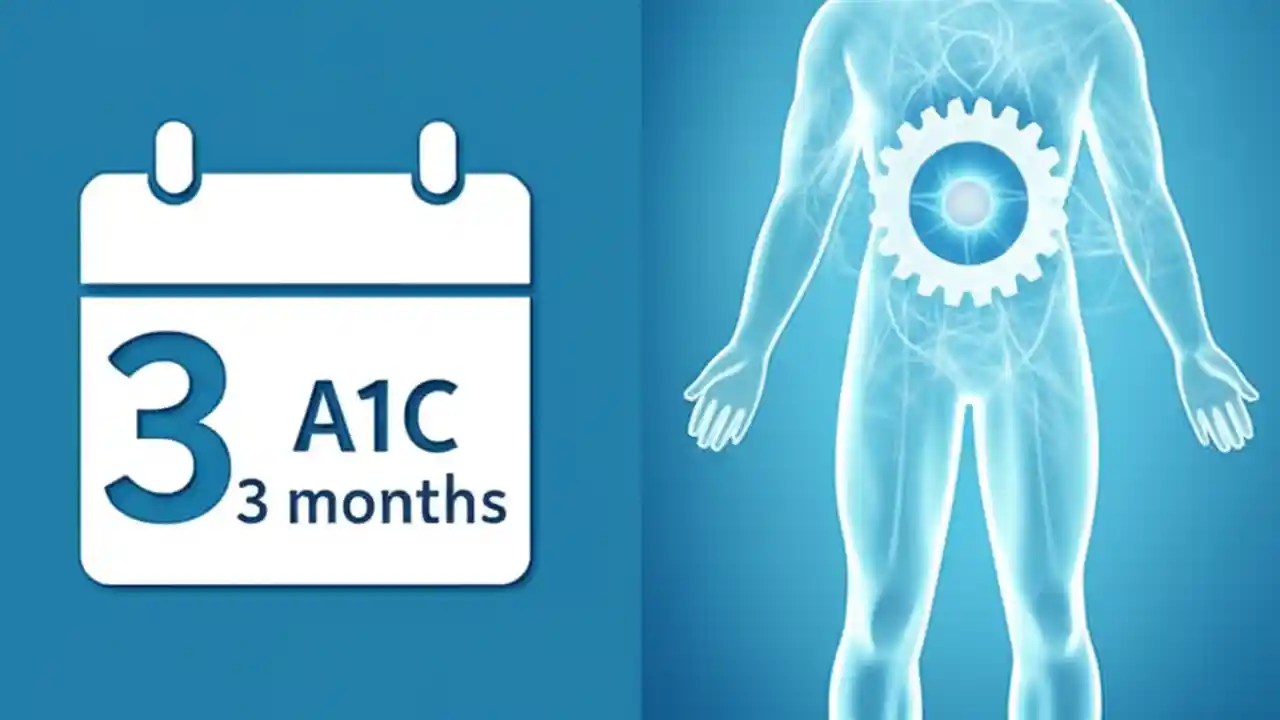 3 A1C
3 months