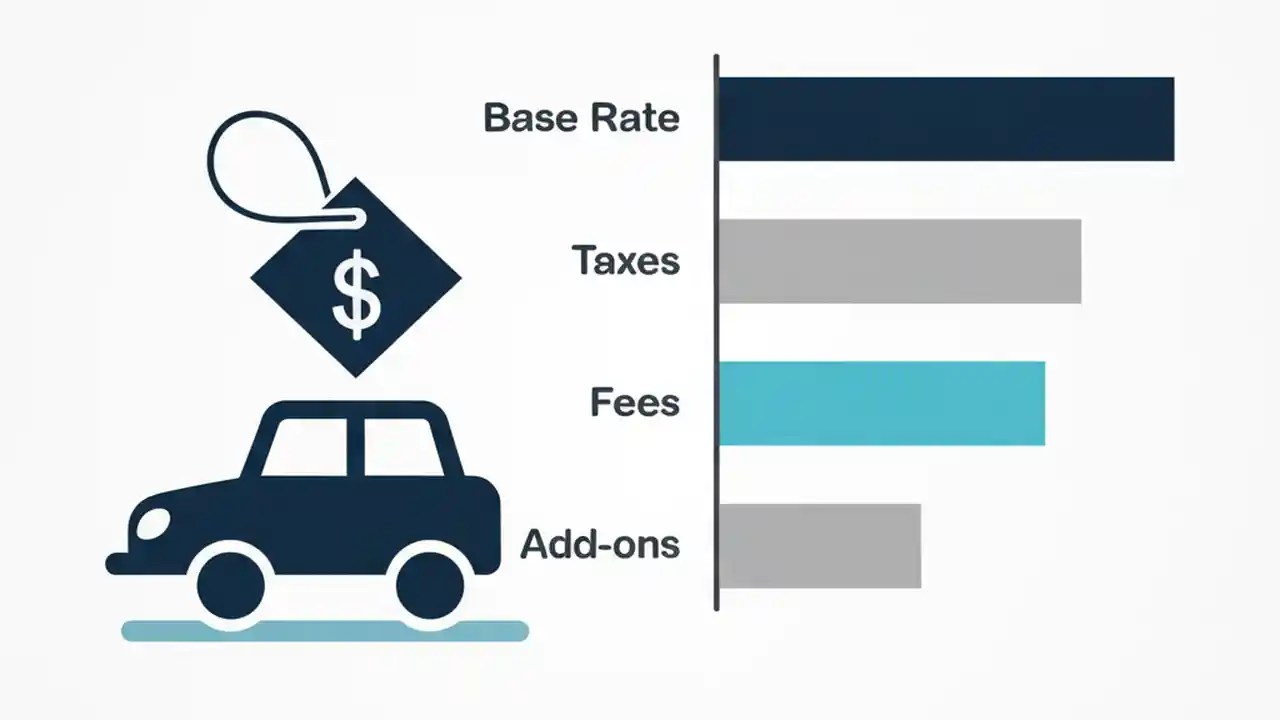 $

Base Rate

Taxes

Fees

Add-ons