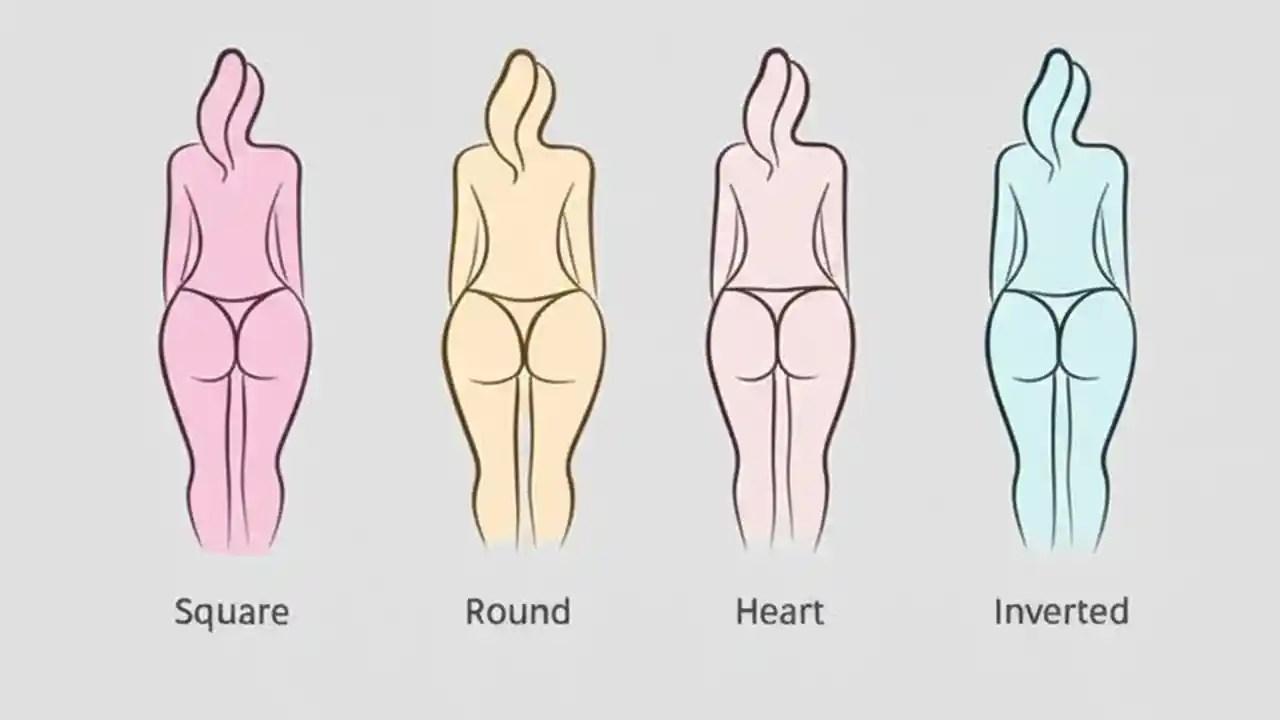 Square

Round

Heart

Inverted