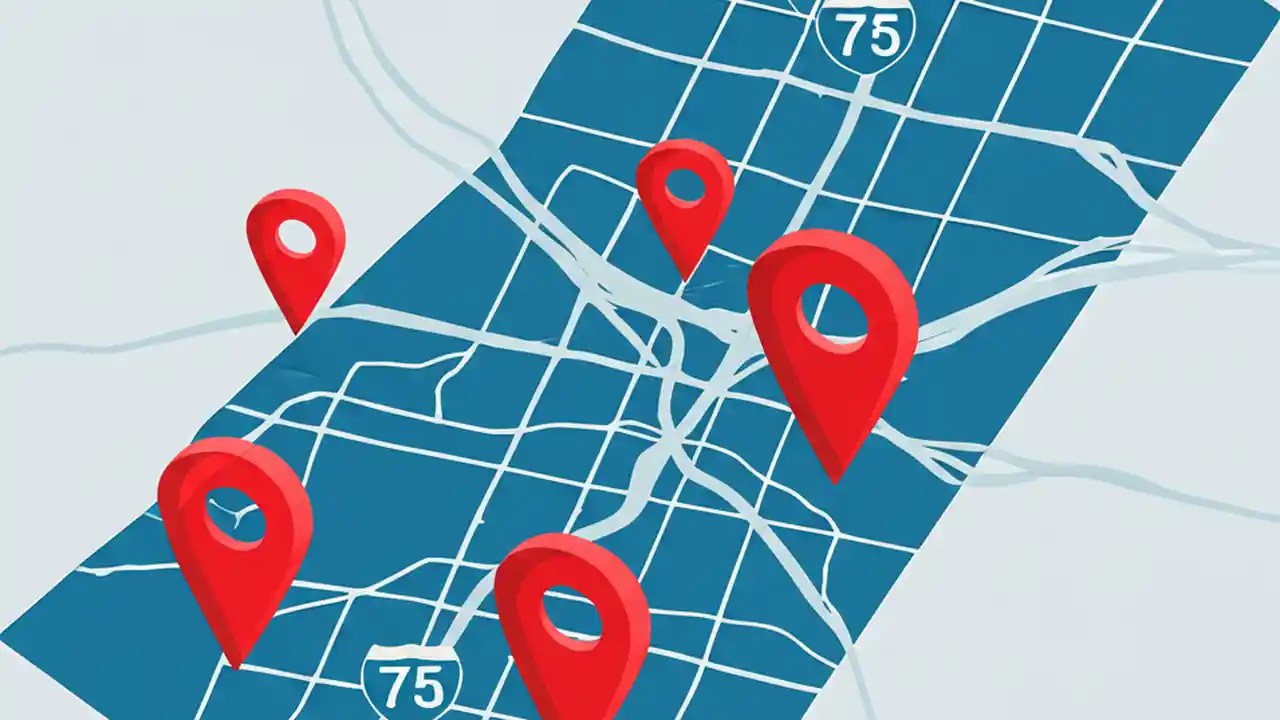 75

75