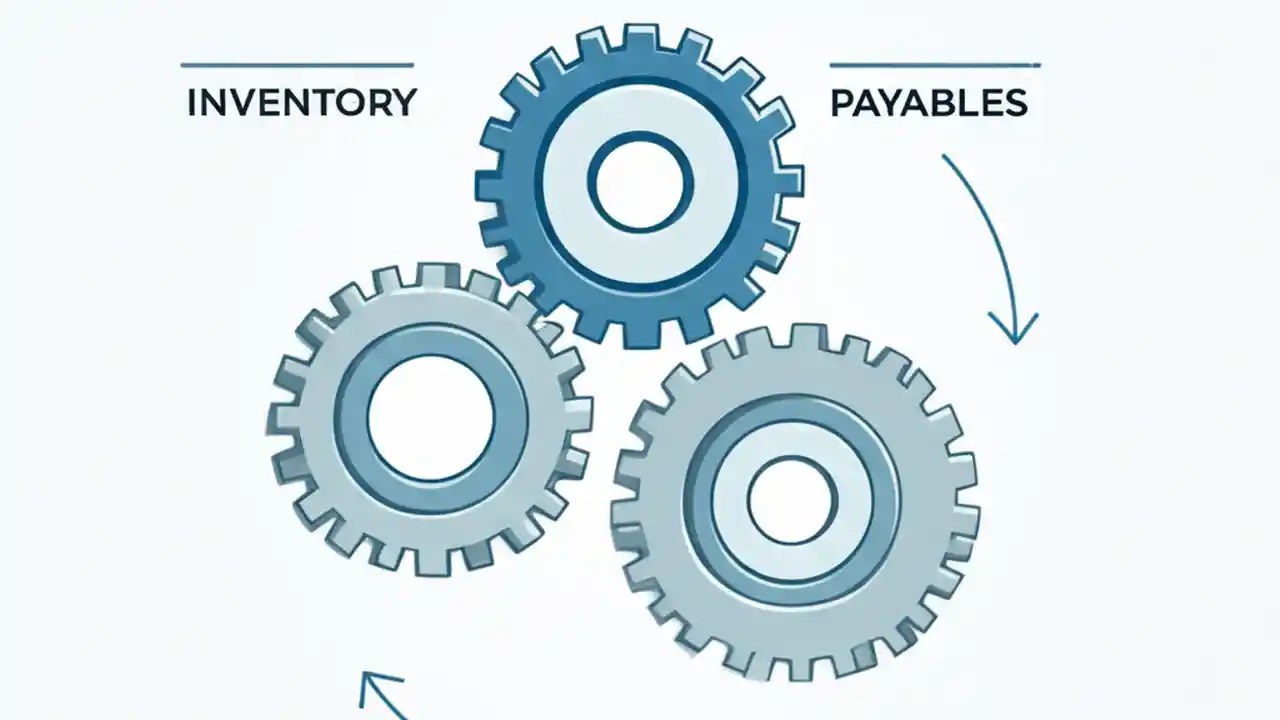 INVENTORY

PAYABLES